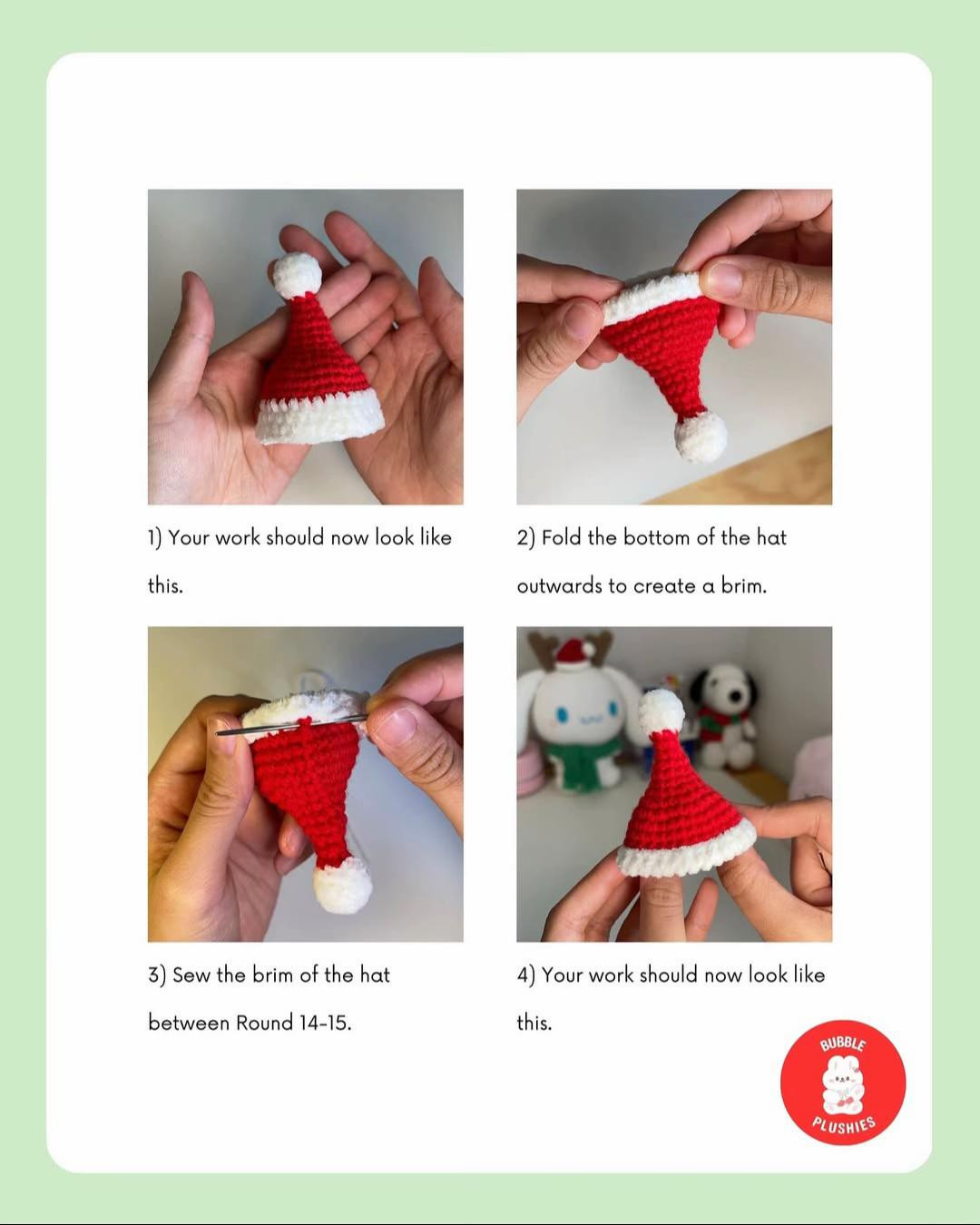 1) Your work should now look like this.

2) Fold the bottom of the hat outwards to create a brim.

3) Sew the brim of the hat between Round 14-15.

4) Your work should now look like this.

BUBBLE PLUSHIES