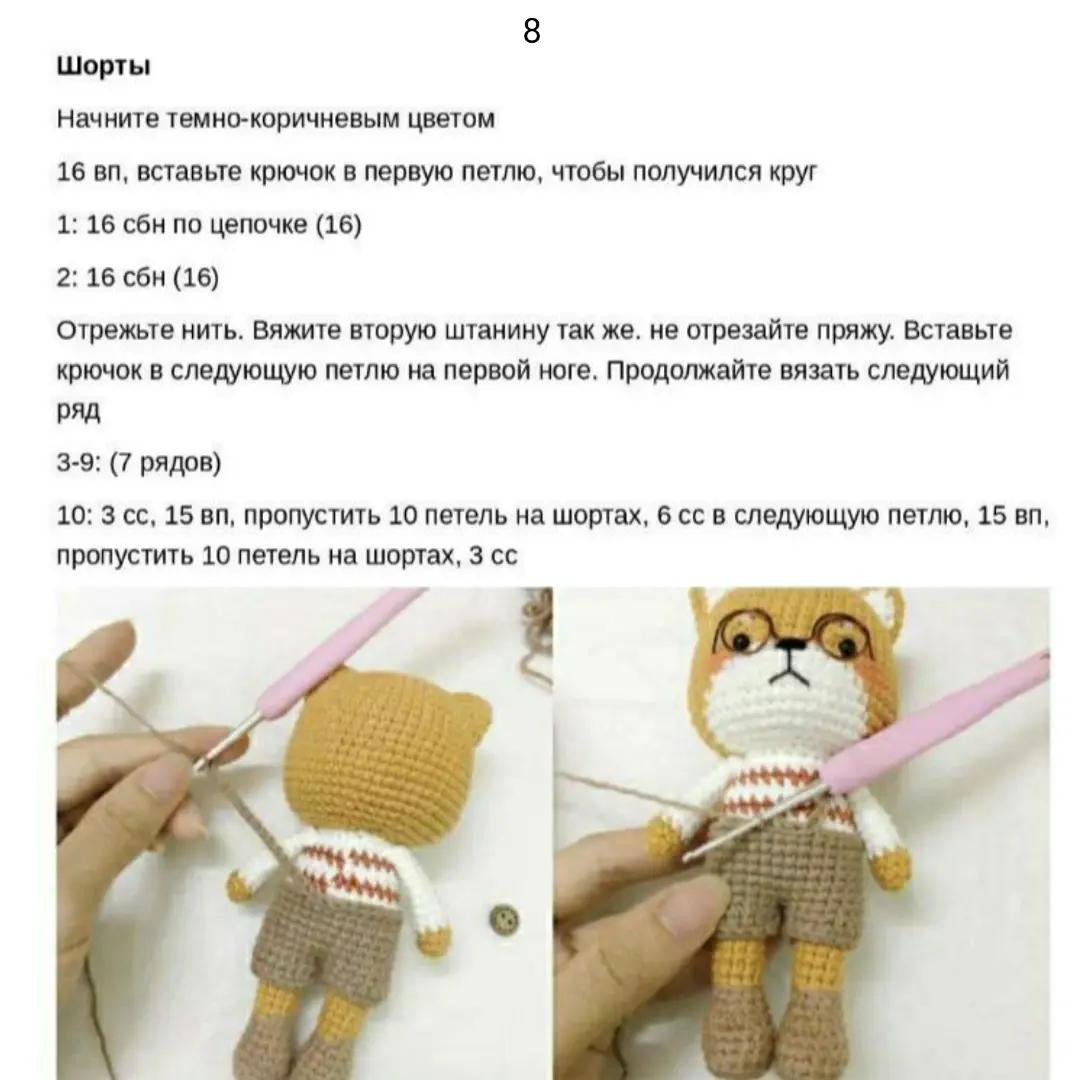 8

Шорты

Начните темно-коричневым цветом

16 вп, вставьте крючок в первую петлю, чтобы получился круг

1: 16 сбн по цепочке (16)

2: 16 сбн (16)

Отрежьте нить. Вяжите вторую штанину так же. не отрезайте пряжу. Вставьте крючок в следующую петлю на первой ноге. Продолжайте вязать следующий ряд

3-9: (7 рядов)

10: 3 сс, 15 вп, пропустить 10 петель на шортах, 6 сс в следующую петлю, 15 вп, пропустить 10 петель на шортах, 3 сс