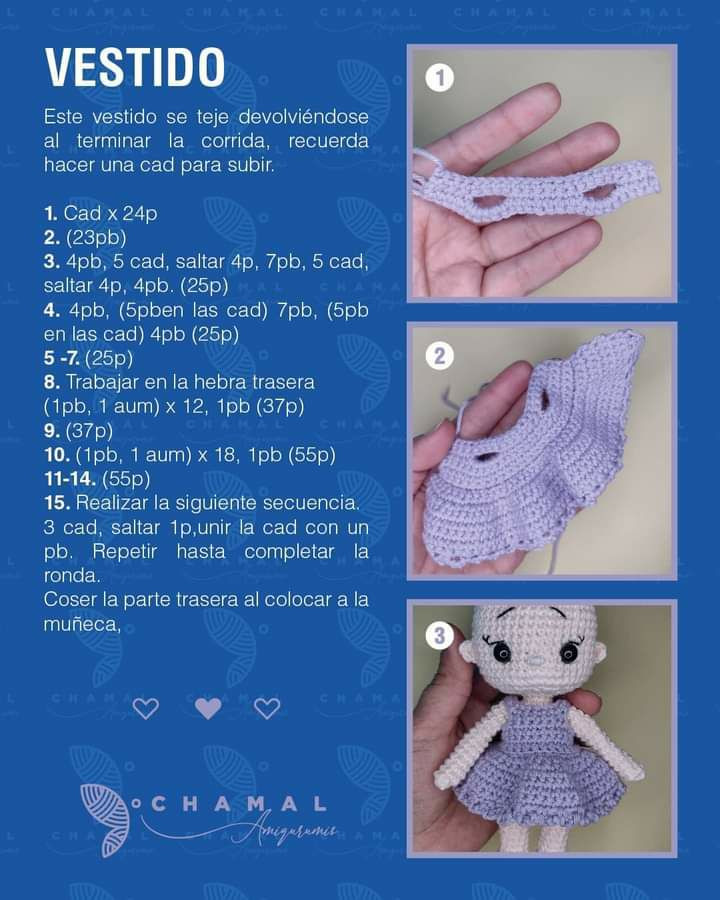 VESTIDO

Este vestido se teje devolviéndose al terminar la corrida, recuerda hacer una cad para subir.

1. Cad x 24p
2. (23pb)
3. 4pb, 5 cad, saltar 4p, 7pb, 5 cad, saltar 4p, 4pb. (25p)
4. 4pb, (5pben las cad) 7pb, (5pb en las cad) 4pb (25p)
5 -7. (25p)
8. Trabajar en la hebra trasera (1pb, 1 aum) x 12, 1pb (37p)
9. (37p)
10. (1pb, 1 aum) x 18, 1pb (55p)
11-14. (55p)
15. Realizar la siguiente secuencia. 3 cad, saltar 1p,unir la cad con un pb. Repetir hasta completar la ronda.
Coser la parte trasera al colocar a la muñeca,

1

2

3

CHAMAL
Amigurumis