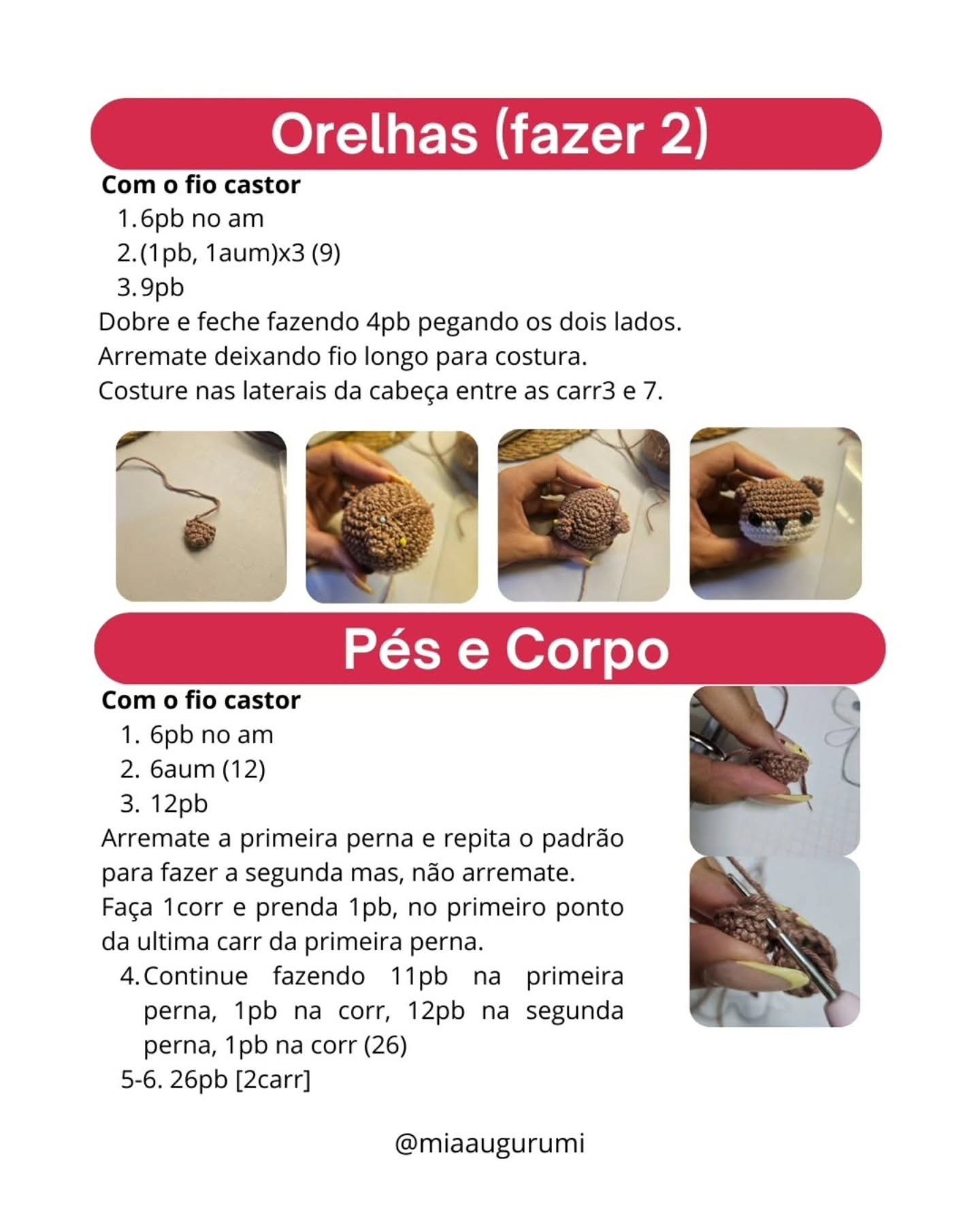 Orelhas (fazer 2)

Com o fio castor
1. 6pb no am
2. (1pb, 1aum)x3 (9)
3. 9pb
Dobre e feche fazendo 4pb pegando os dois lados.
Arremate deixando fio longo para costura.
Costure nas laterais da cabeça entre as carr3 e 7.

Pés e Corpo

Com o fio castor
1. 6pb no am
2. 6aum (12)
3. 12pb
Arremate a primeira perna e repita o padrão para fazer a segunda mas, não arremate.
Faça 1corr e prenda 1pb, no primeiro ponto da ultima carr da primeira perna.
4. Continue fazendo 11pb na primeira perna, 1pb na corr, 12pb na segunda perna, 1pb na corr (26)
5-6. 26pb [2carr]

@miaaugurumi