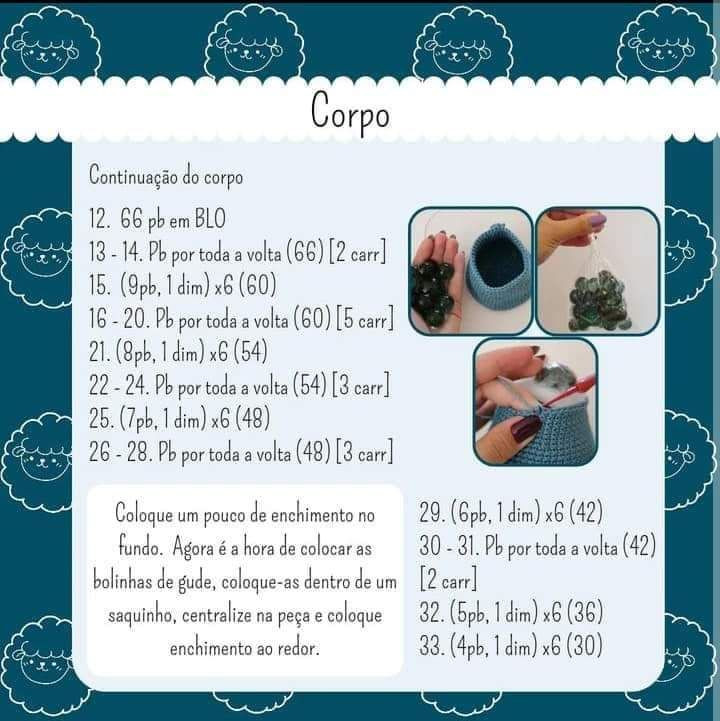 Corpo

Continuação do corpo

12. 66 pb em BLO
13 - 14. Pb por toda a volta (66) [2 carr]
15. (9pb, 1 dim) x6 (60)
16 - 20. Pb por toda a volta (60) [5 carr]
21. (8pb, 1 dim) x6 (54)
22 - 24. Pb por toda a volta (54) [3 carr]
25. (7pb, 1 dim) x6 (48)
26 - 28. Pb por toda a volta (48) [3 carr]

Coloque um pouco de enchimento no fundo. Agora é a hora de colocar as bolinhas de gude, coloque-as dentro de um saquinho, centralize na peça e coloque enchimento ao redor.

29. (6pb, 1 dim) x6 (42)
30 - 31. Pb por toda a volta (42) [2 carr]
32. (5pb, 1 dim) x6 (36)
33. (4pb, 1 dim) x6 (30)