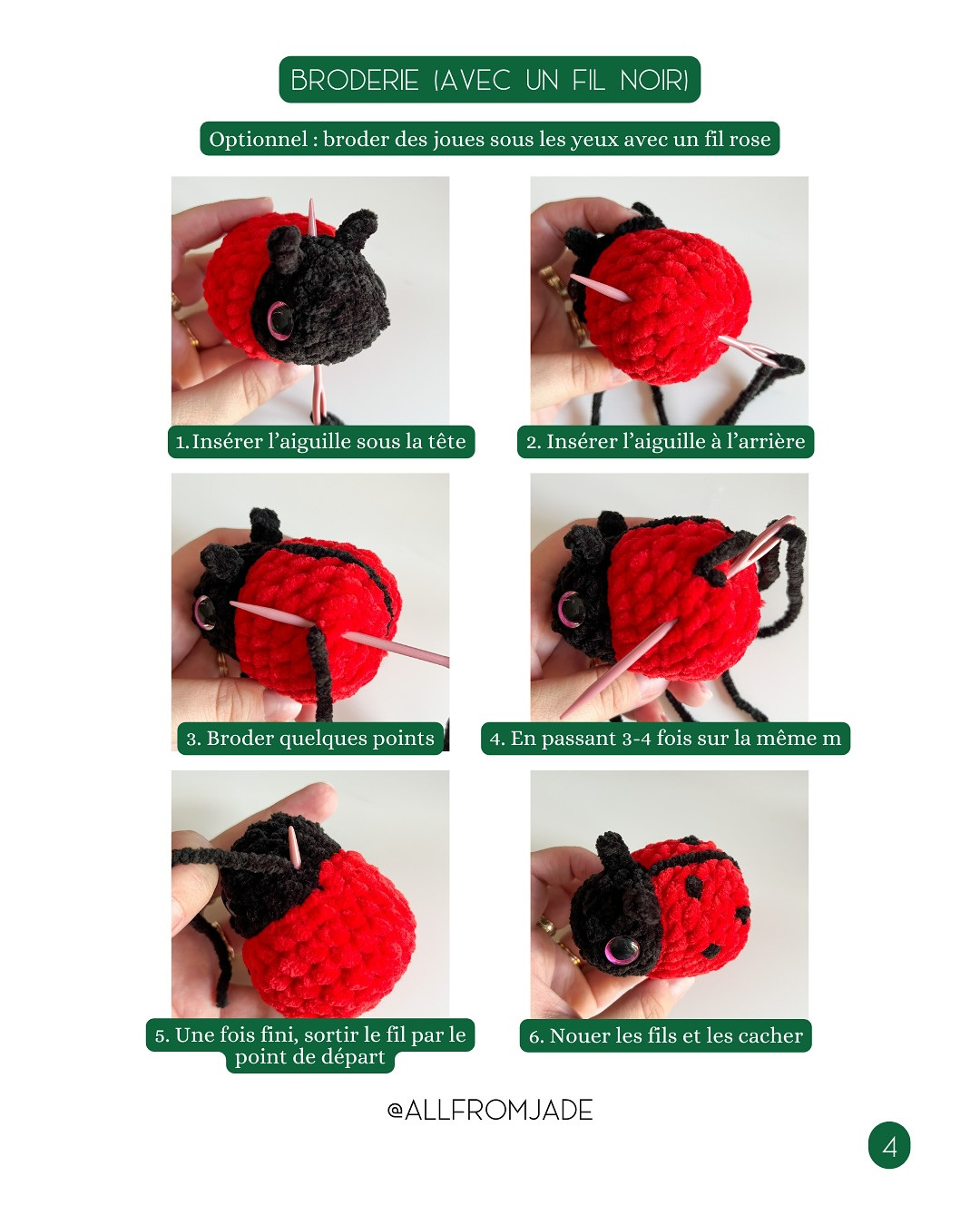 BRODERIE (AVEC UN FIL NOIR)

Optionnel : broder des joues sous les yeux avec un fil rose

1. Insérer l'aiguille sous la tête

2. Insérer l'aiguille à l'arrière

3. Broder quelques points

4. En passant 3-4 fois sur la même m

5. Une fois fini, sortir le fil par le point de départ

6. Nouer les fils et les cacher

@ALLFROMJADE

4