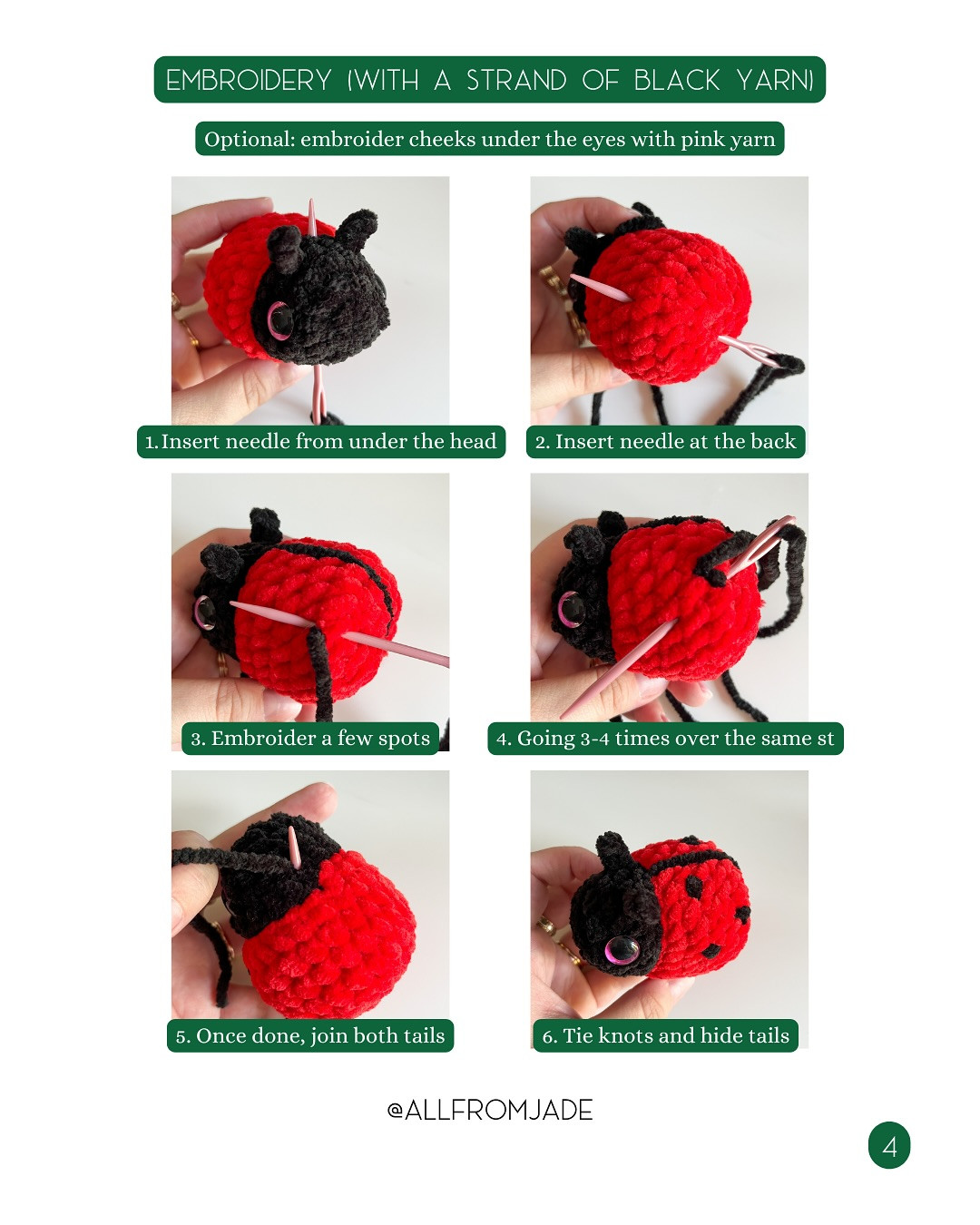 EMBROIDERY (WITH A STRAND OF BLACK YARN)

Optional: embroider cheeks under the eyes with pink yarn

1. Insert needle from under the head

2. Insert needle at the back

3. Embroider a few spots

4. Going 3-4 times over the same st

5. Once done, join both tails

6. Tie knots and hide tails

@ALLFROMJADE

4