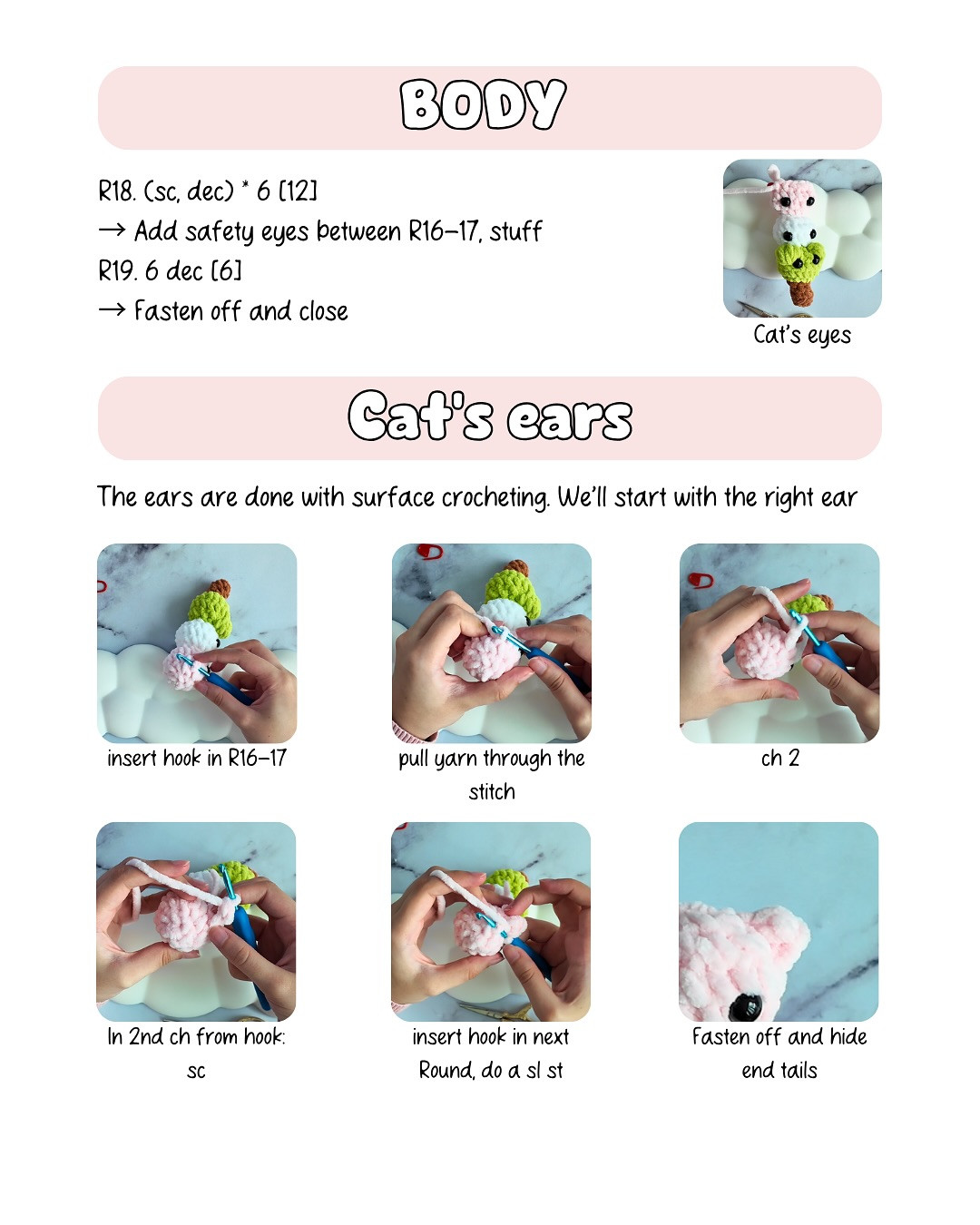 BODY

R18. (sc, dec) * 6 [12]
→ Add safety eyes between R16-17, stuff
R19. 6 dec [6]
→ Fasten off and close

Cat's eyes

Cat's ears

The ears are done with surface crocheting. We'll start with the right ear

insert hook in R16-17

pull yarn through the stitch

ch 2

In 2nd ch from hook: sc

insert hook in next Round, do a sl st

Fasten off and hide end tails