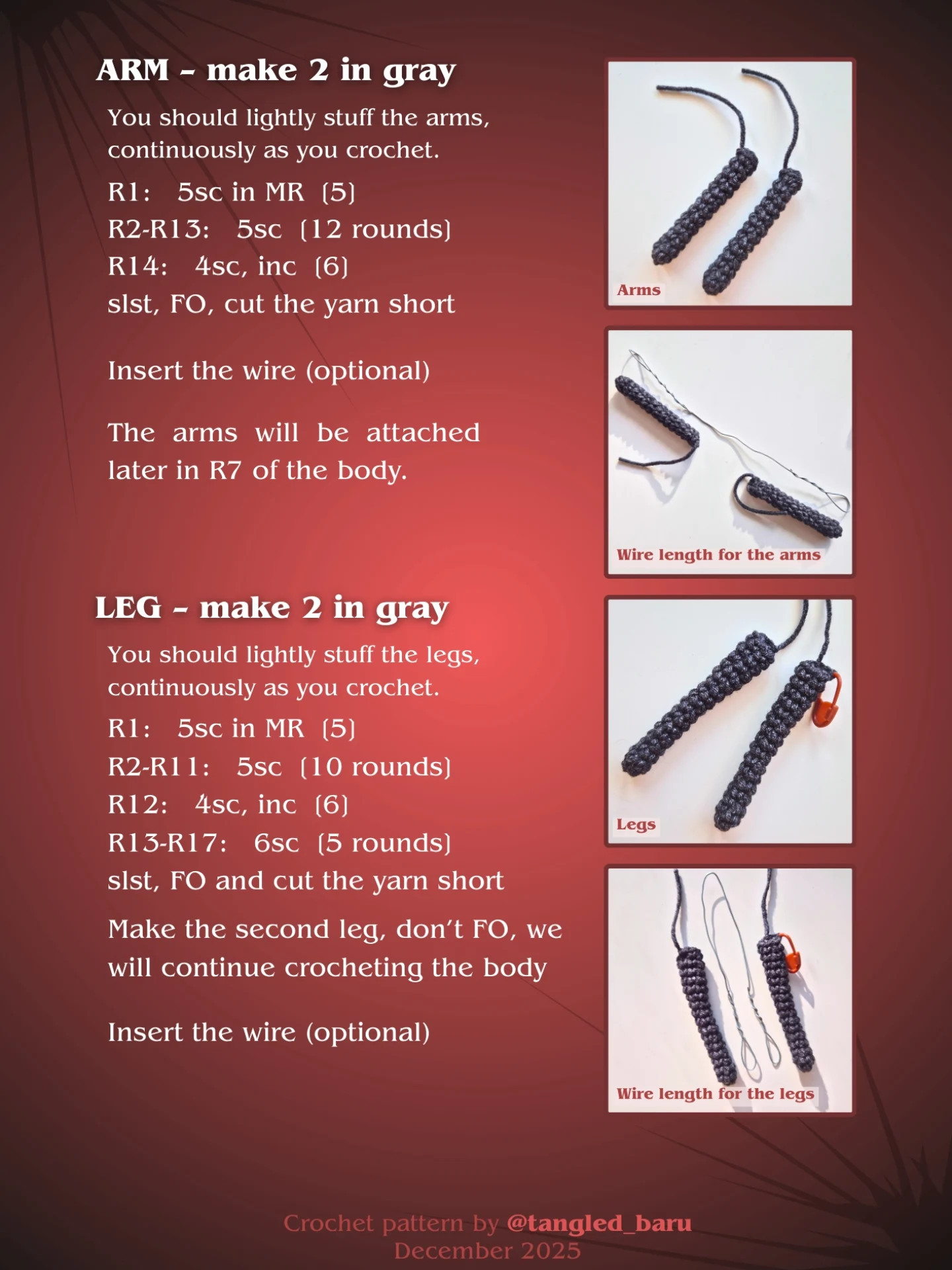 ARM – make 2 in gray

You should lightly stuff the arms, continuously as you crochet.

R1: 5sc in MR (5)
R2-R13: 5sc (12 rounds)
R14: 4sc, inc (6)
slst, FO, cut the yarn short

Insert the wire (optional)

The arms will be attached later in R7 of the body.

Arms

Wire length for the arms

LEG – make 2 in gray

You should lightly stuff the legs, continuously as you crochet.

R1: 5sc in MR (5)
R2-R11: 5sc (10 rounds)
R12: 4sc, inc (6)
R13-R17: 6sc (5 rounds)
slst, FO and cut the yarn short

Make the second leg, don't FO, we will continue crocheting the body

Insert the wire (optional)

Legs

Wire length for the legs

Crochet pattern by @tangled_baru
December 2025