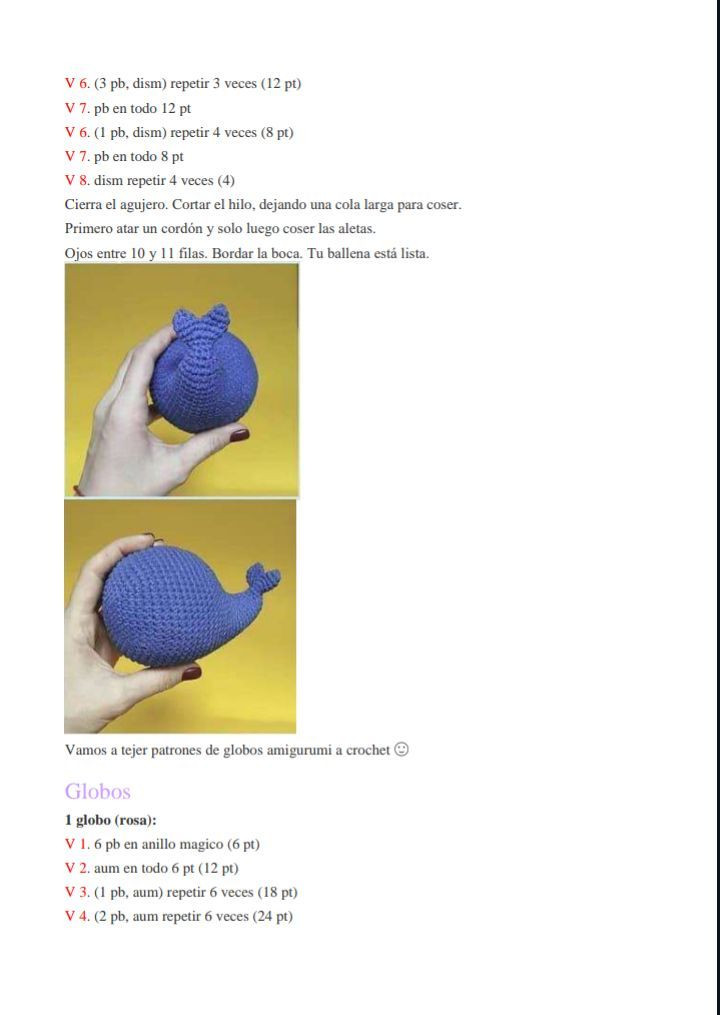 V 6. (3 pb, dism) repetir 3 veces (12 pt)
V 7. pb en todo 12 pt
V 6. (1 pb, dism) repetir 4 veces (8 pt)
V 7. pb en todo 8 pt
V 8. dism repetir 4 veces (4)
Cierra el agujero. Cortar el hilo, dejando una cola larga para coser.
Primero atar un cordón y solo luego coser las aletas.
Ojos entre 10 y 11 filas. Bordar la boca. Tu ballena está lista.

Vamos a tejer patrones de globos amigurumi a crochet ☺

Globos

1 globo (rosa):
V 1. 6 pb en anillo magico (6 pt)
V 2. aum en todo 6 pt (12 pt)
V 3. (1 pb, aum) repetir 6 veces (18 pt)
V 4. (2 pb, aum repetir 6 veces (24 pt)