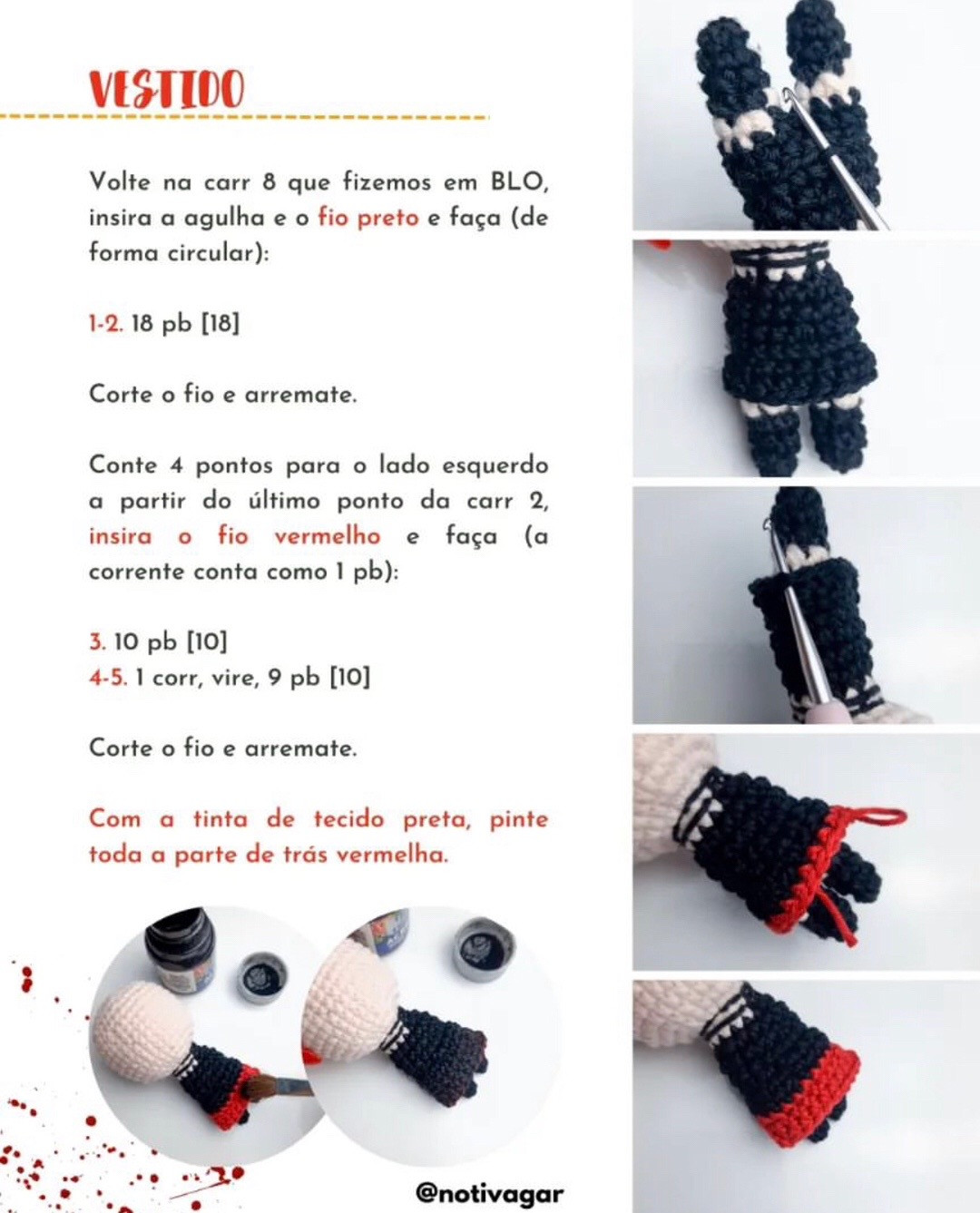 VESTIDO

Volte na carr 8 que fizemos em BLO, insira a agulha e o fio preto e faça (de forma circular):

1-2. 18 pb [18]

Corte o fio e arremate.

Conte 4 pontos para o lado esquerdo a partir do último ponto da carr 2, insira o fio vermelho e faça (a corrente conta como 1 pb):

3. 10 pb [10]
4-5. 1 corr, vire, 9 pb [10]

Corte o fio e arremate.

Com a tinta de tecido preta, pinte toda a parte de trás vermelha.

@notivagar