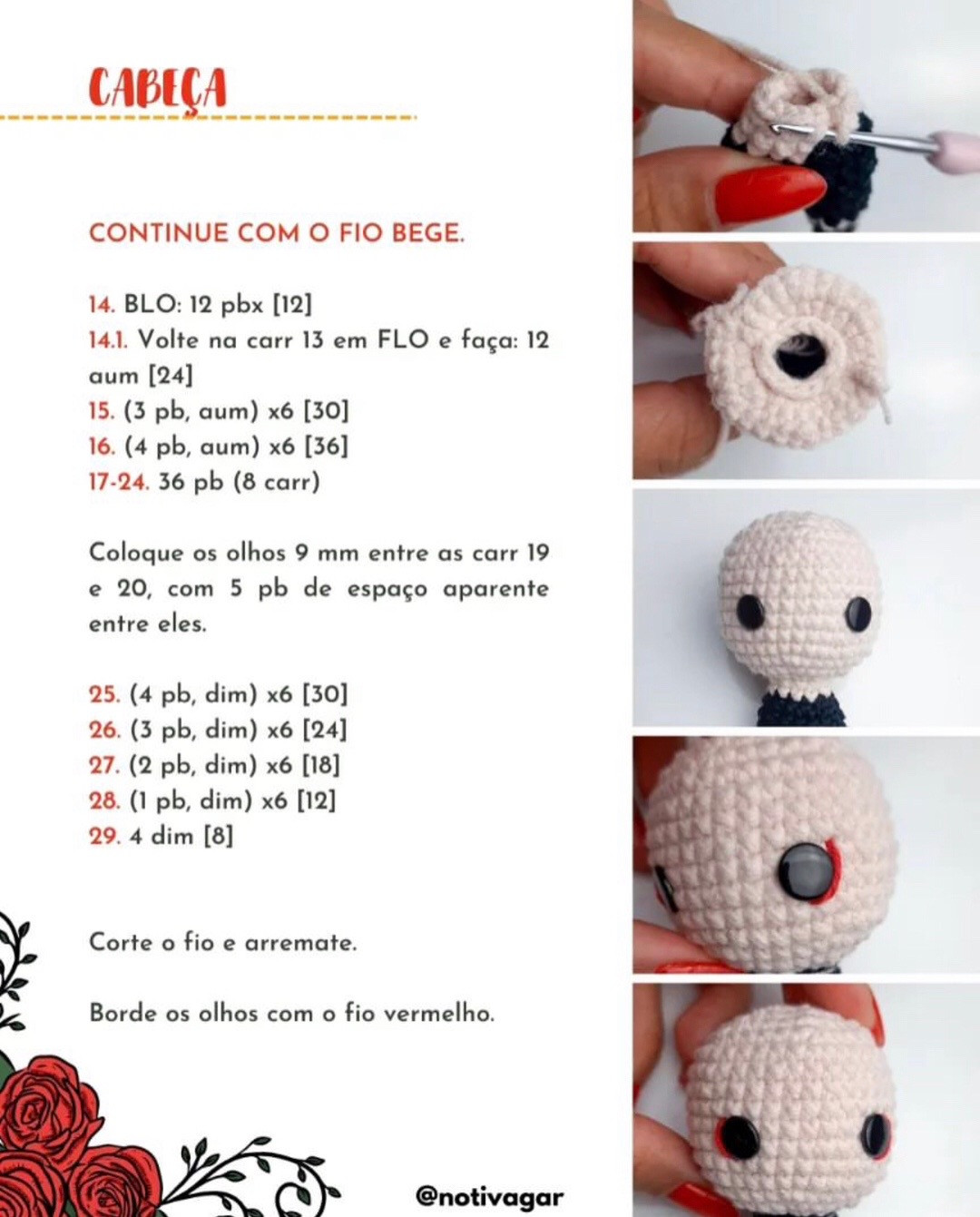 CABEÇA

CONTINUE COM O FIO BEGE.

14. BLO: 12 pbx [12]
14.1. Volte na carr 13 em FLO e faça: 12 aum [24]
15. (3 pb, aum) x6 [30]
16. (4 pb, aum) x6 [36]
17-24. 36 pb (8 carr)

Coloque os olhos 9 mm entre as carr 19 e 20, com 5 pb de espaço aparente entre eles.

25. (4 pb, dim) x6 [30]
26. (3 pb, dim) x6 [24]
27. (2 pb, dim) x6 [18]
28. (1 pb, dim) x6 [12]
29. 4 dim [8]

Corte o fio e arremate.

Borde os olhos com o fio vermelho.

@notivagar