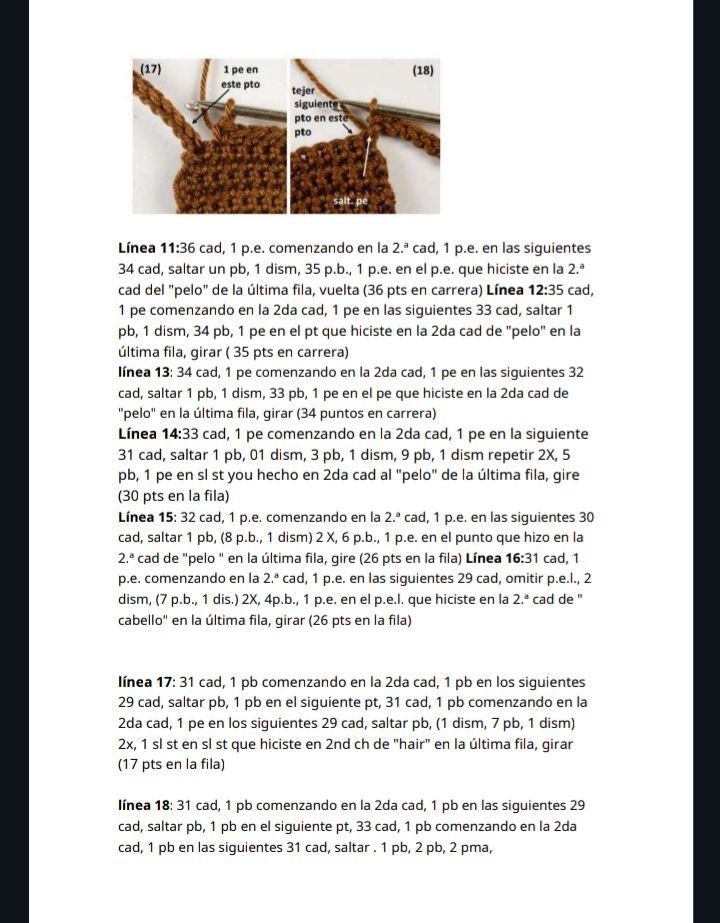 (17) 1 pe en este pto

(18) tejer siguiente pto en este pto

salt. pe

**Línea 11:**36 cad, 1 p.e. comenzando en la 2.ª cad, 1 p.e. en las siguientes 34 cad, saltar un pb, 1 dism, 35 p.b., 1 p.e. en el p.e. que hiciste en la 2.ª cad del "pelo" de la última fila, vuelta (36 pts en carrera) **Línea 12:**35 cad, 1 pe comenzando en la 2da cad, 1 pe en las siguientes 33 cad, saltar 1 pb, 1 dism, 34 pb, 1 pe en el pt que hiciste en la 2da cad de "pelo" en la última fila, girar ( 35 pts en carrera)
**línea 13**: 34 cad, 1 pe comenzando en la 2da cad, 1 pe en las siguientes 32 cad, saltar 1 pb, 1 dism, 33 pb, 1 pe en el pe que hiciste en la 2da cad de "pelo" en la última fila, girar (34 puntos en carrera)
**Línea 14:**33 cad, 1 pe comenzando en la 2da cad, 1 pe en la siguiente 31 cad, saltar 1 pb, 01 dism, 3 pb, 1 dism, 9 pb, 1 dism repetir 2X, 5 pb, 1 pe en sl st you hecho en 2da cad al "pelo" de la última fila, gire (30 pts en la fila)
**Línea 15**: 32 cad, 1 p.e. comenzando en la 2.ª cad, 1 p.e. en las siguientes 30 cad, saltar 1 pb, (8 p.b., 1 dism) 2 X, 6 p.b., 1 p.e. en el punto que hizo en la 2.ª cad de "pelo " en la última fila, gire (26 pts en la fila) **Línea 16:**31 cad, 1 p.e. comenzando en la 2.ª cad, 1 p.e. en las siguientes 29 cad, omitir p.e.l., 2 dism, (7 p.b., 1 dis.) 2X, 4p.b., 1 p.e. en el p.e.l. que hiciste en la 2.ª cad de " cabello" en la última fila, girar (26 pts en la fila)

**línea 17**: 31 cad, 1 pb comenzando en la 2da cad, 1 pb en los siguientes 29 cad, saltar pb, 1 pb en el siguiente pt, 31 cad, 1 pb comenzando en la 2da cad, 1 pe en los siguientes 29 cad, saltar pb, (1 dism, 7 pb, 1 dism) 2x, 1 sl st en sl st que hiciste en 2nd ch de "hair" en la última fila, girar (17 pts en la fila)

**línea 18**: 31 cad, 1 pb comenzando en la 2da cad, 1 pb en las siguientes 29 cad, saltar pb, 1 pb en el siguiente pt, 33 cad, 1 pb comenzando en la 2da cad, 1 pb en las siguientes 31 cad, saltar . 1 pb, 2 pb, 2 pma,