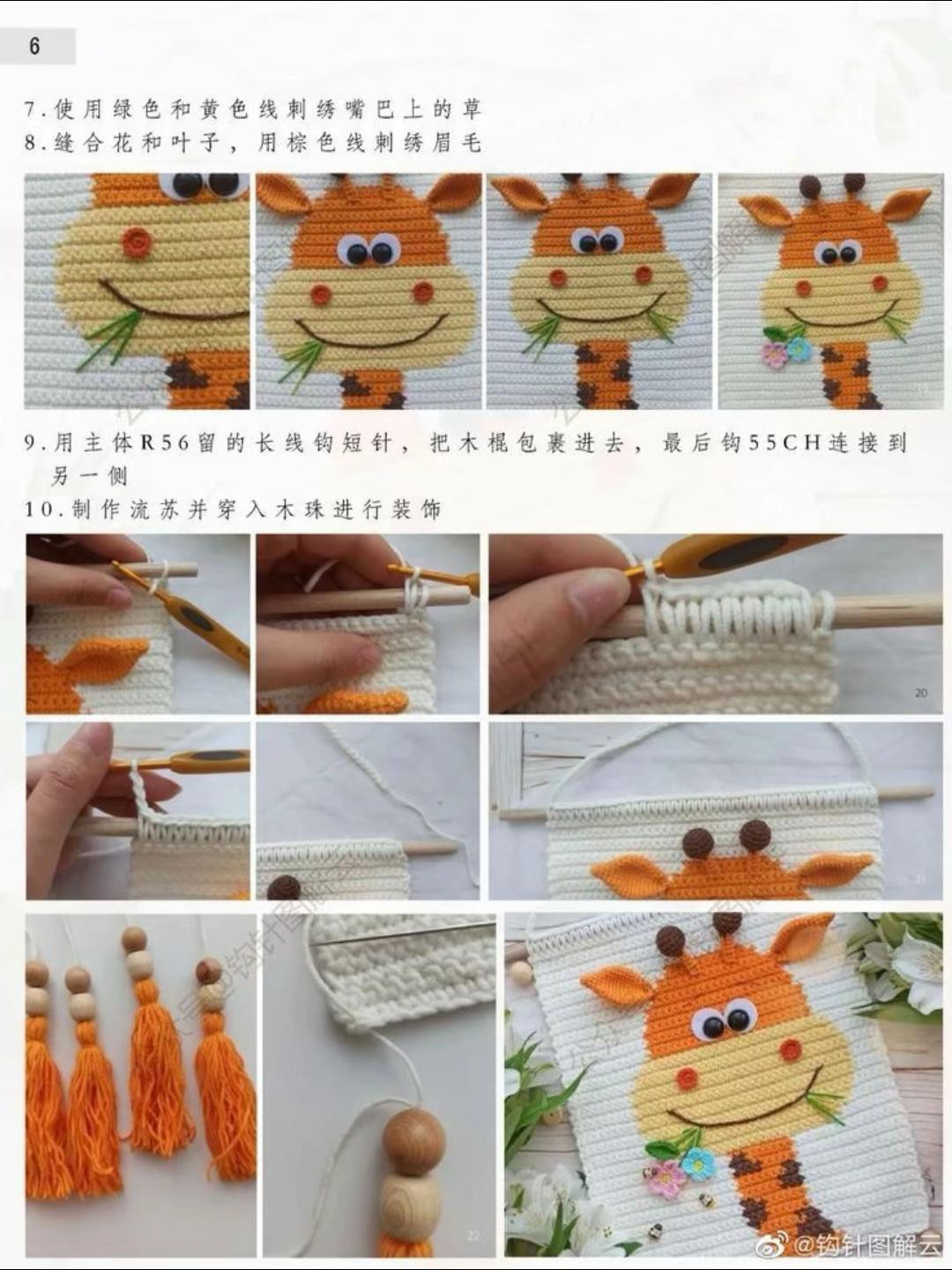 6

7.使用绿色和黄色线刺绣嘴巴上的草
8.缝合花和叶子，用棕色线刺绣眉毛

19

9.用主体R56留的长线钩短针，把木棍包裹进去，最后钩55CH连接到另一侧
10.制作流苏并穿入木珠进行装饰

20

21

22

@钩针图解云