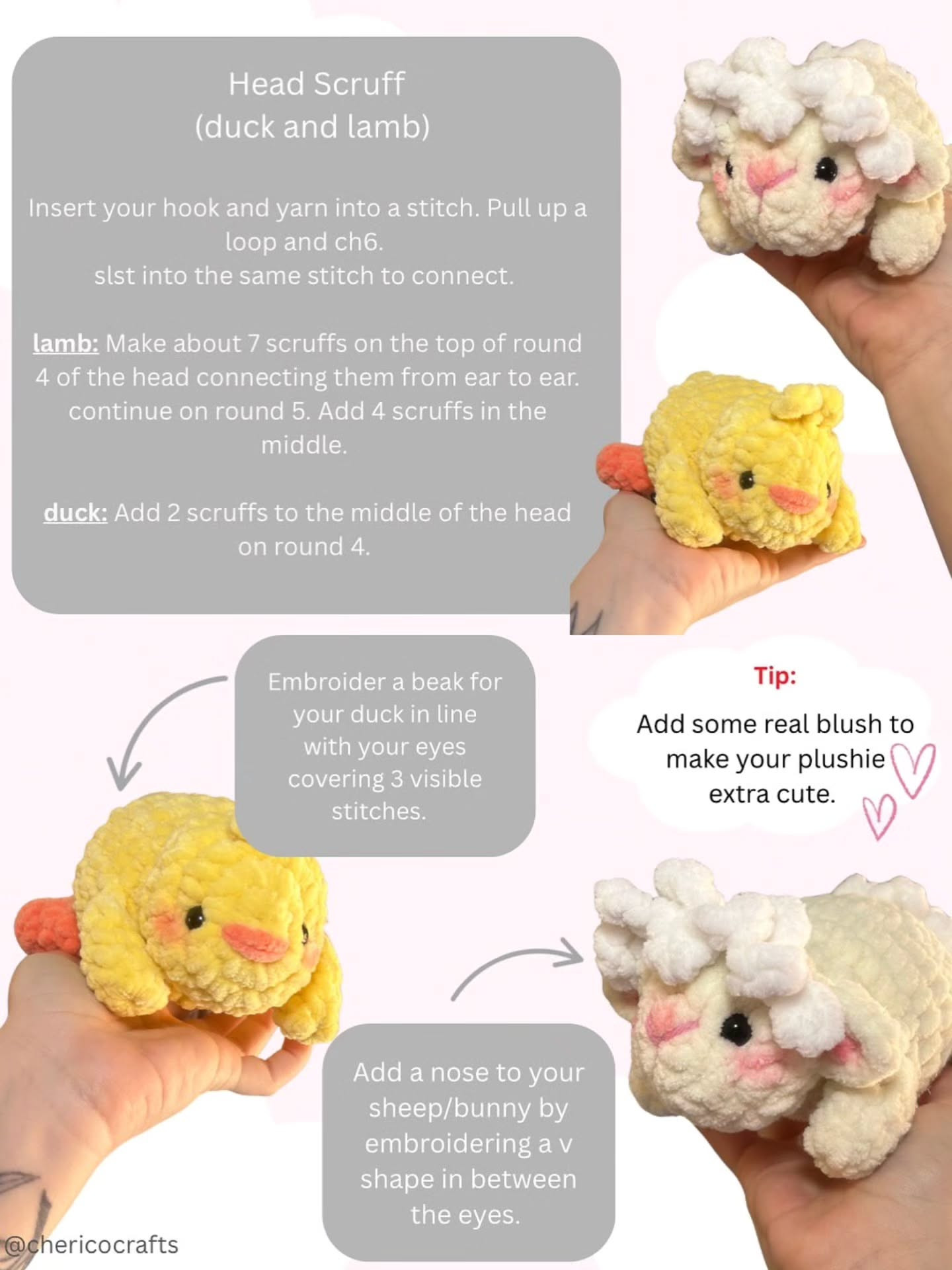 Head Scruff
(duck and lamb)

Insert your hook and yarn into a stitch. Pull up a loop and ch6.
slst into the same stitch to connect.

lamb: Make about 7 scruffs on the top of round 4 of the head connecting them from ear to ear. continue on round 5. Add 4 scruffs in the middle.

duck: Add 2 scruffs to the middle of the head on round 4.

Embroider a beak for your duck in line with your eyes covering 3 visible stitches.

Tip:

Add some real blush to make your plushie extra cute.

Add a nose to your sheep/bunny by embroidering a v shape in between the eyes.

@chericocrafts