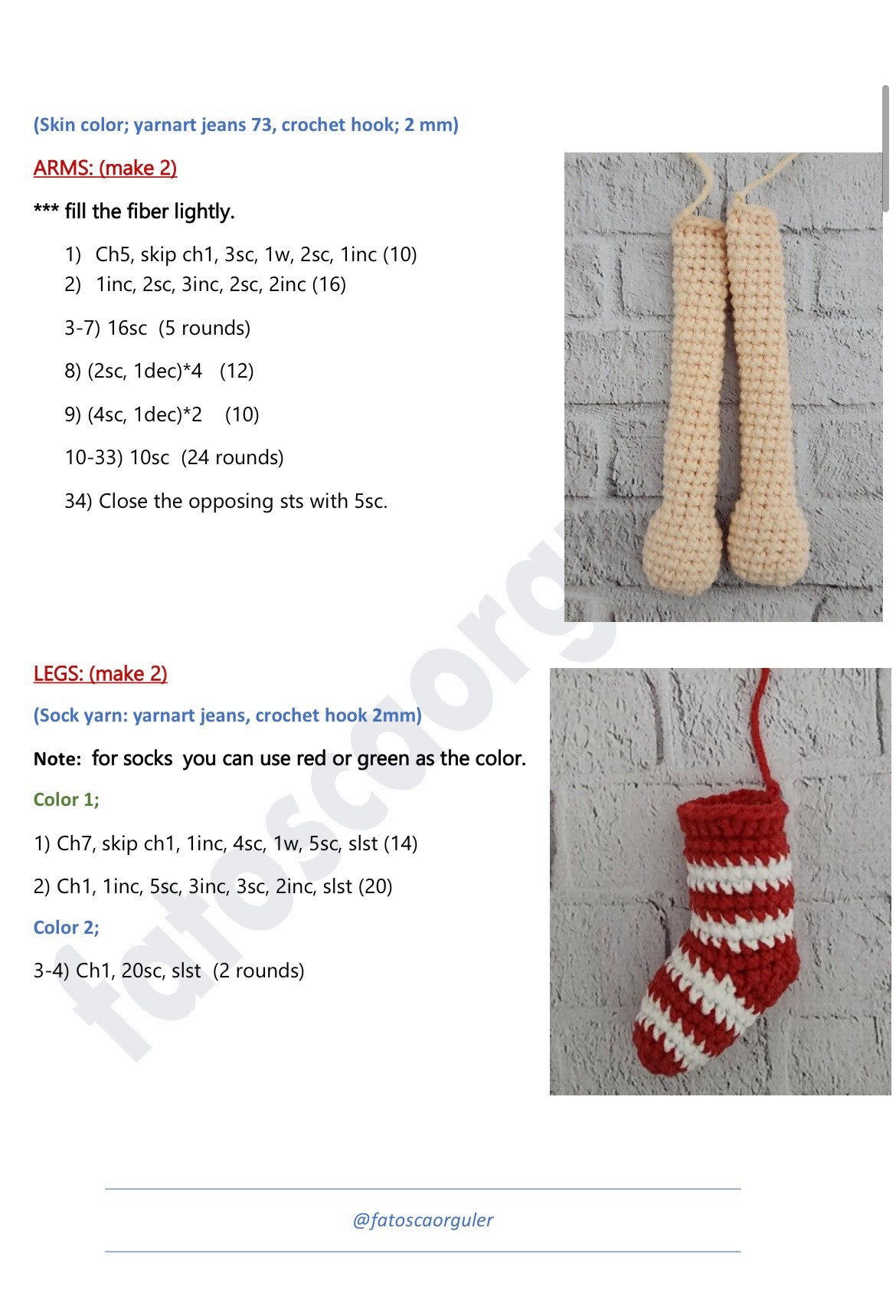 (Skin color; yarnart jeans 73, crochet hook; 2 mm)

ARMS: (make 2)

*** fill the fiber lightly.

1) Ch5, skip ch1, 3sc, 1w, 2sc, 1inc (10)
2) 1inc, 2sc, 3inc, 2sc, 2inc (16)

3-7) 16sc (5 rounds)

8) (2sc, 1dec)*4 (12)

9) (4sc, 1dec)*2 (10)

10-33) 10sc (24 rounds)

34) Close the opposing sts with 5sc.

LEGS: (make 2)

(Sock yarn: yarnart jeans, crochet hook 2mm)

Note: for socks you can use red or green as the color.

Color 1;

1) Ch7, skip ch1, 1inc, 4sc, 1w, 5sc, slst (14)

2) Ch1, 1inc, 5sc, 3inc, 3sc, 2inc, slst (20)

Color 2;

3-4) Ch1, 20sc, slst (2 rounds)

fatoscaorg

@fatoscaorguler