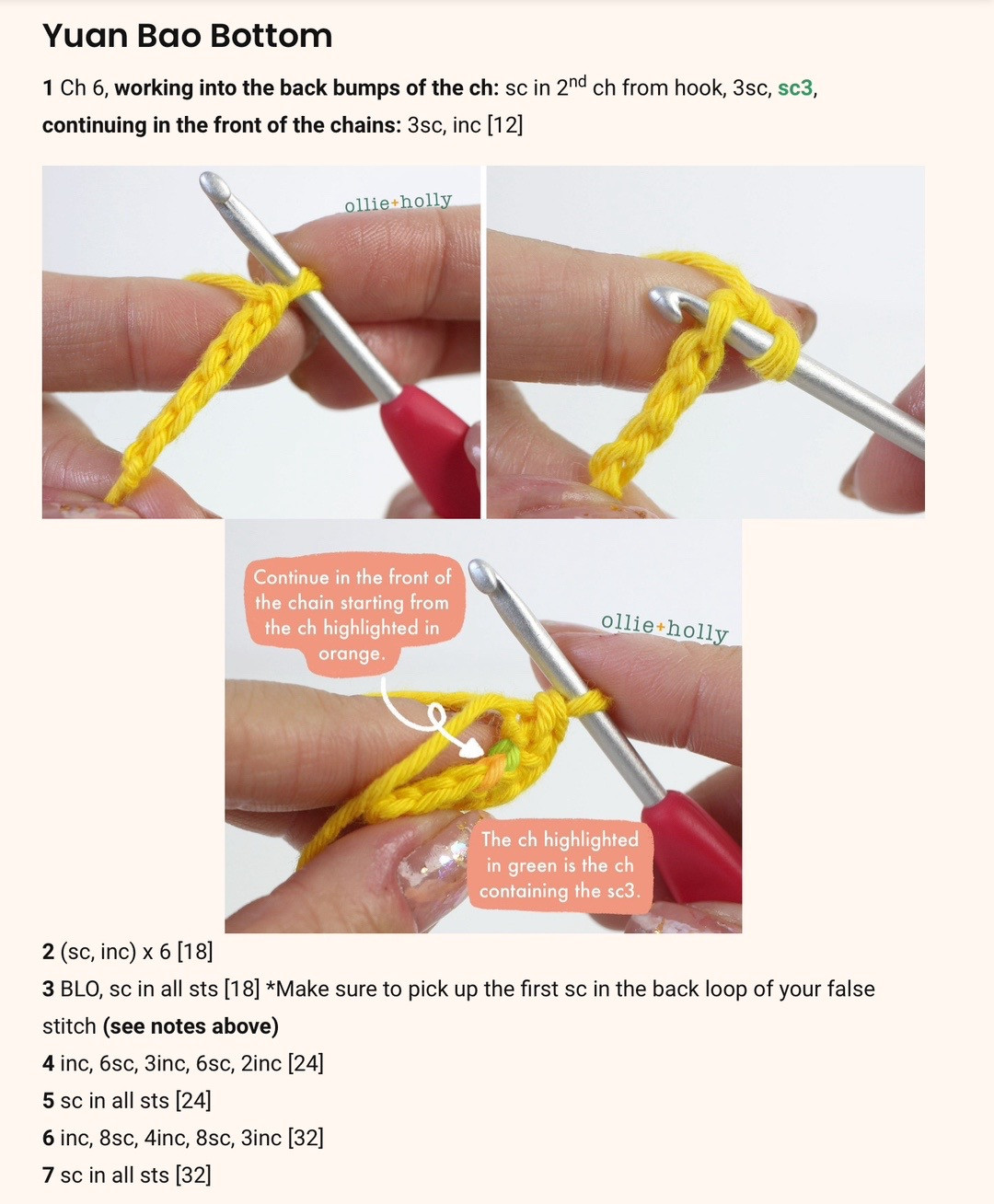 Yuan Bao Bottom

1 Ch 6, working into the back bumps of the ch: sc in 2$^{nd}$ ch from hook, 3sc, sc3, continuing in the front of the chains: 3sc, inc [12]

ollie+holly

Continue in the front of the chain starting from the ch highlighted in orange.

ollie+holly

The ch highlighted in green is the ch containing the sc3.

2 (sc, inc) x 6 [18]

3 BLO, sc in all sts [18] *Make sure to pick up the first sc in the back loop of your false stitch (see notes above)

4 inc, 6sc, 3inc, 6sc, 2inc [24]

5 sc in all sts [24]

6 inc, 8sc, 4inc, 8sc, 3inc [32]

7 sc in all sts [32]