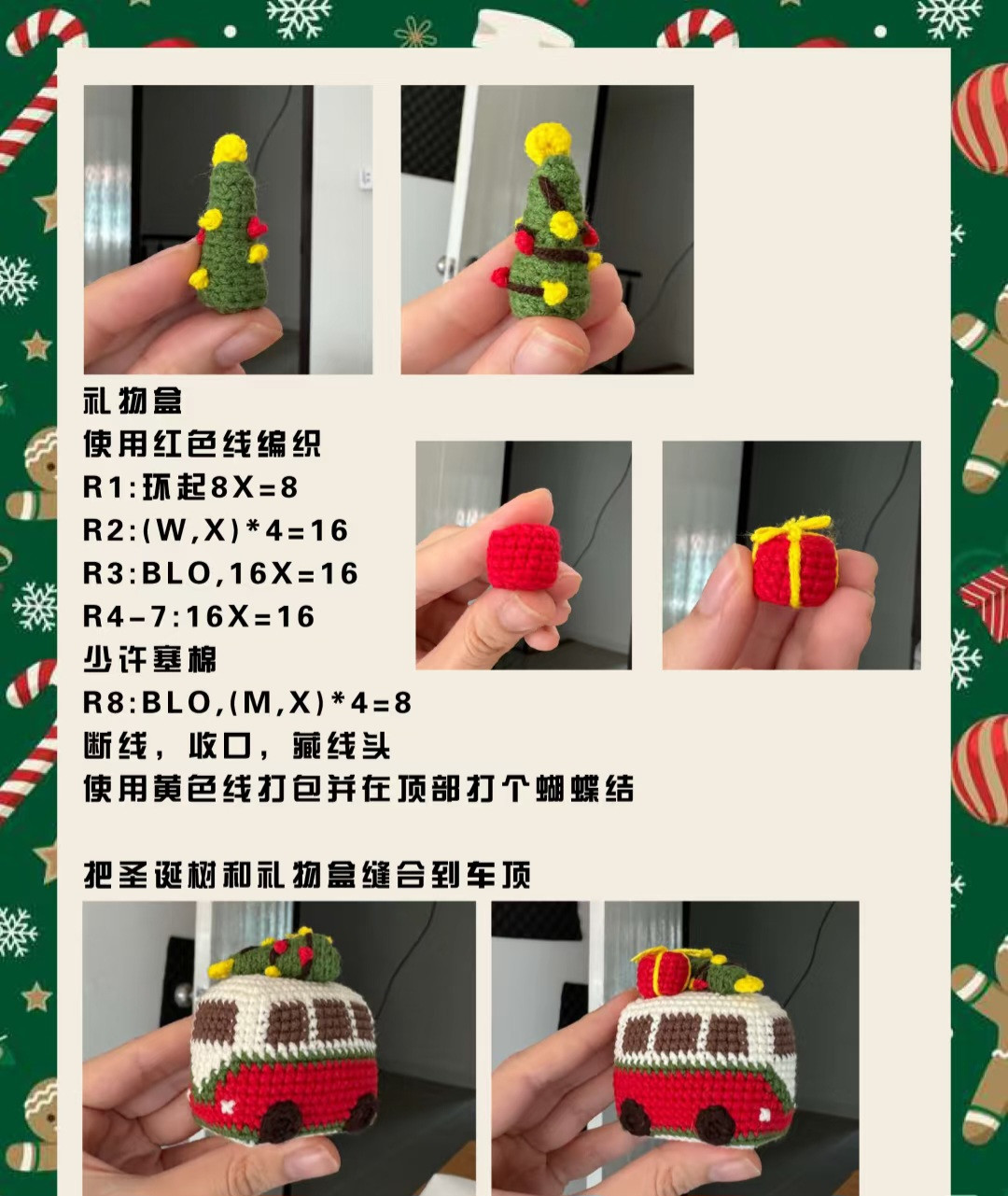 礼物盒
使用红色线编织
R1:环起8X=8
R2:(W,X)*4=16
R3:BLO,16X=16
R4-7:16X=16
少许塞棉
R8:BLO,(M,X)*4=8
断线，收口，藏线头
使用黄色线打包并在顶部打个蝴蝶结

把圣诞树和礼物盒缝合到车顶