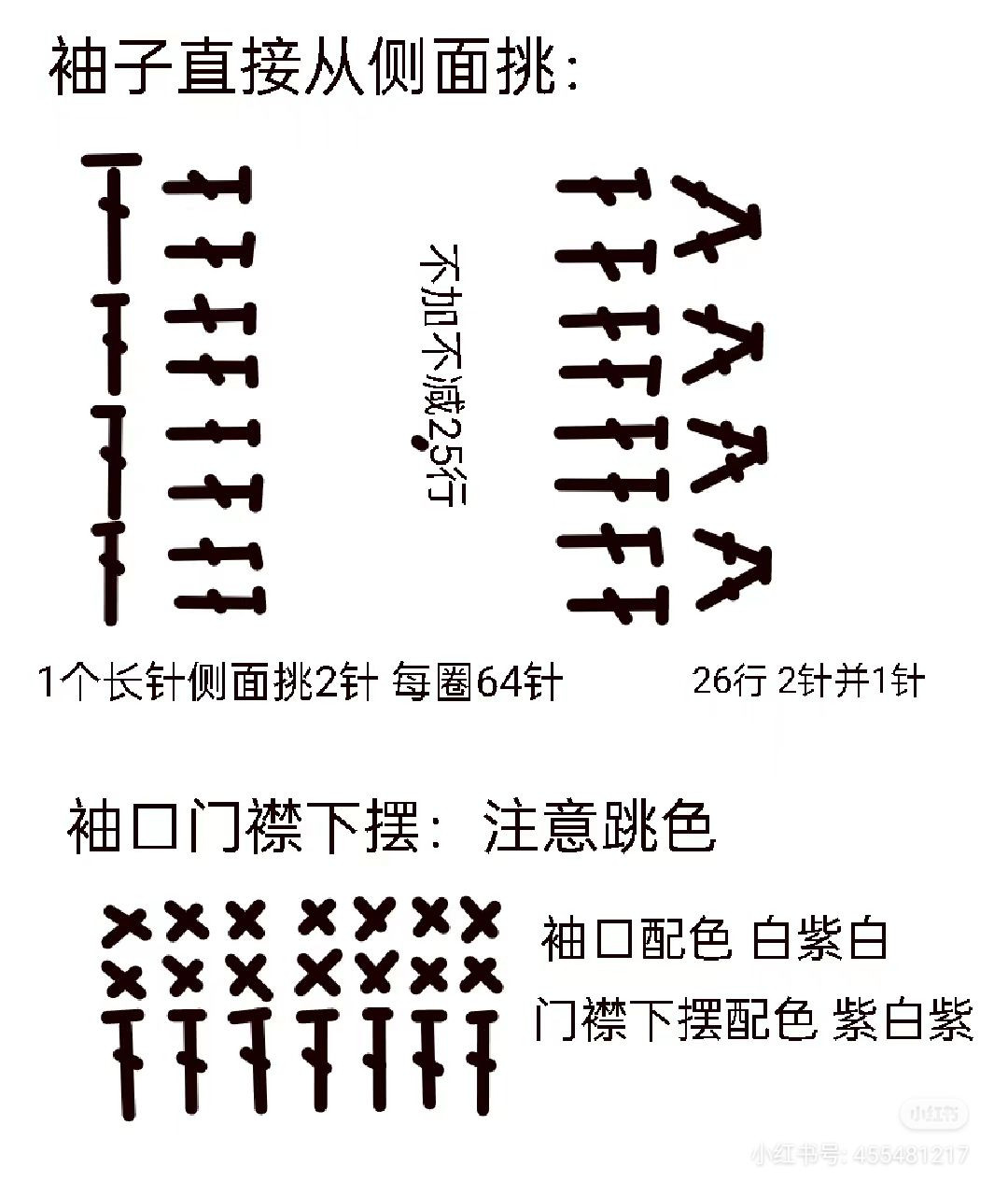 袖子直接从侧面挑:

不加不减25行

1个长针侧面挑2针 每圈64针

26行 2针并1针

袖口门襟下摆: 注意跳色

袖口配色 白紫白

门襟下摆配色 紫白紫

小红书

小红书号: 455481217