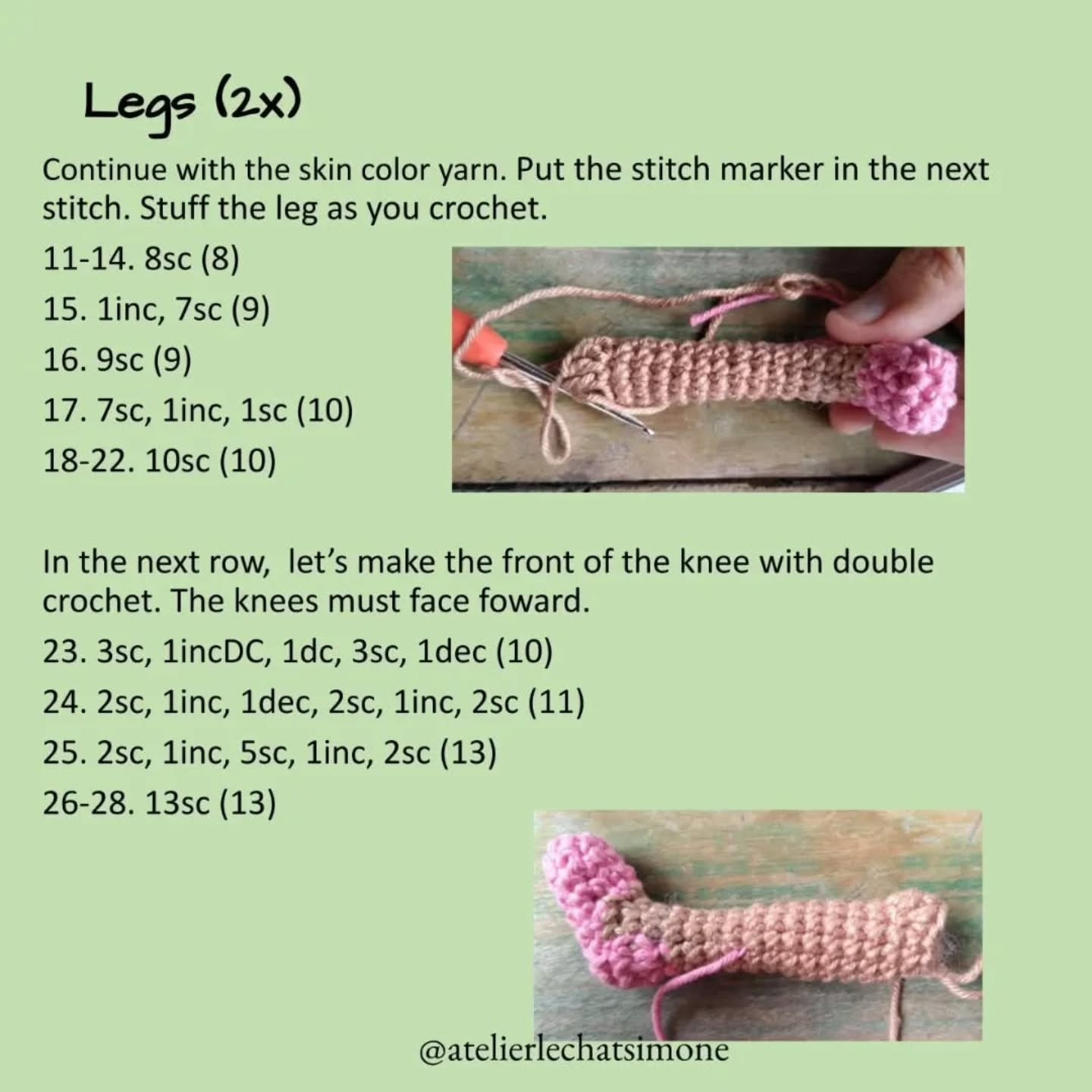 Legs (2x)

Continue with the skin color yarn. Put the stitch marker in the next stitch. Stuff the leg as you crochet.

11-14. 8sc (8)

15. 1inc, 7sc (9)

16. 9sc (9)

17. 7sc, 1inc, 1sc (10)

18-22. 10sc (10)

In the next row,  let's make the front of the knee with double crochet. The knees must face foward.

23. 3sc, 1incDC, 1dc, 3sc, 1dec (10)

24. 2sc, 1inc, 1dec, 2sc, 1inc, 2sc (11)

25. 2sc, 1inc, 5sc, 1inc, 2sc (13)

26-28. 13sc (13)

@atelierlechatsimone