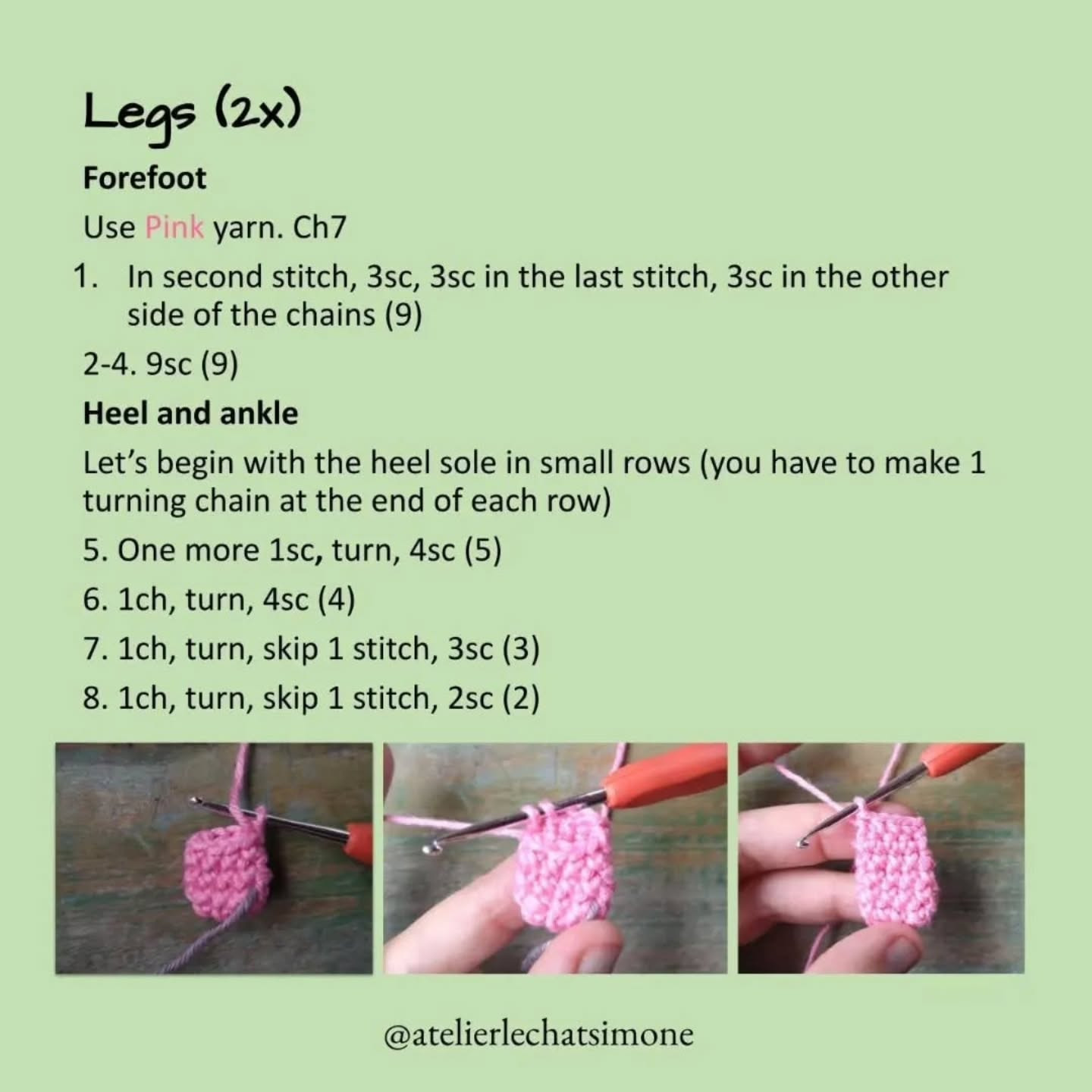 Legs (2x)

Forefoot

Use Pink yarn. Ch7

1. In second stitch, 3sc, 3sc in the last stitch, 3sc in the other side of the chains (9)

2-4. 9sc (9)

Heel and ankle

Let's begin with the heel sole in small rows (you have to make 1 turning chain at the end of each row)

5. One more 1sc, turn, 4sc (5)

6. 1ch, turn, 4sc (4)

7. 1ch, turn, skip 1 stitch, 3sc (3)

8. 1ch, turn, skip 1 stitch, 2sc (2)

@atelierlechatsimone