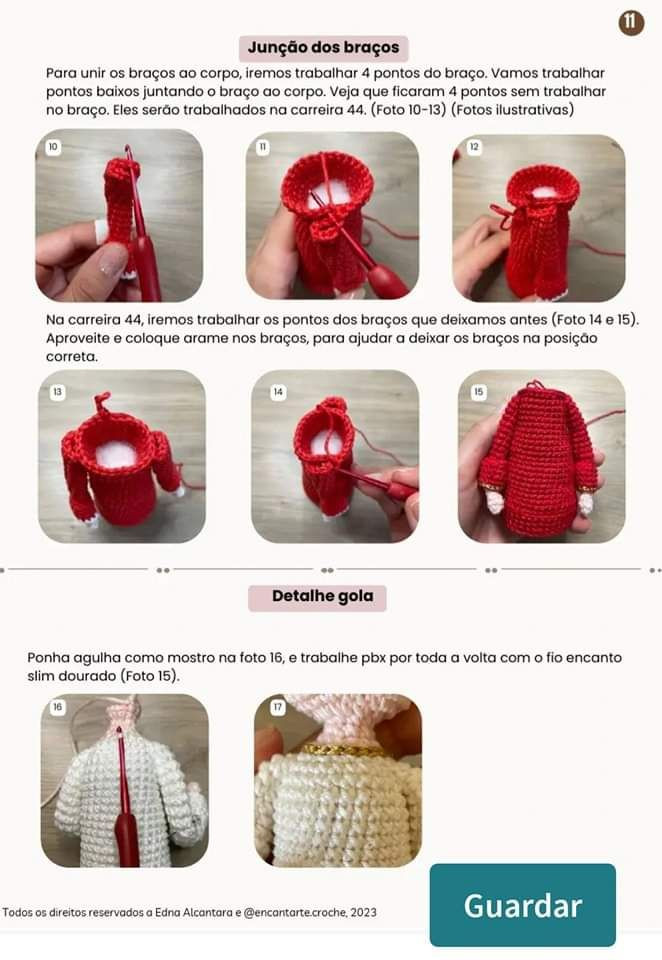 11

Junção dos braços

Para unir os braços ao corpo, iremos trabalhar 4 pontos do braço. Vamos trabalhar pontos baixos juntando o braço ao corpo. Veja que ficaram 4 pontos sem trabalhar no braço. Eles serão trabalhados na carreira 44. (Foto 10-13) (Fotos ilustrativas)

10

11

12

Na carreira 44, iremos trabalhar os pontos dos braços que deixamos antes (Foto 14 e 15). Aproveite e coloque arame nos braços, para ajudar a deixar os braços na posição correta.

13

14

15

Detalhe gola

Ponha agulha como mostro na foto 16, e trabalhe pbx por toda a volta com o fio encanto slim dourado (Foto 15).

16

17

Todos os direitos reservados a Edna Alcantara e @encantarte.croche, 2023

Guardar