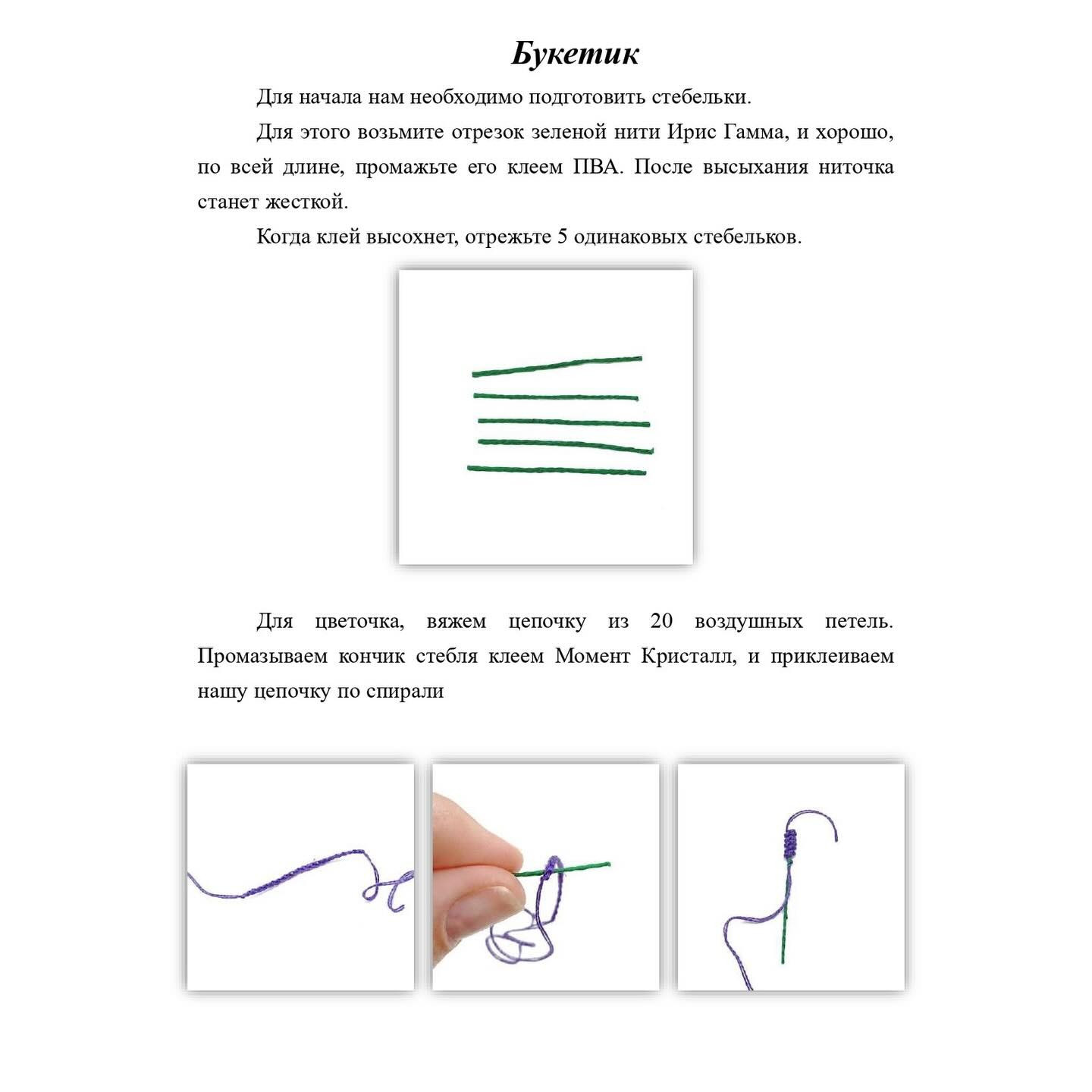 Букетик

Для начала нам необходимо подготовить стебельки.

Для этого возьмите отрезок зеленой нити Ирис Гамма, и хорошо, по всей длине, промажьте его клеем ПВА. После высыхания ниточка станет жесткой.

Когда клей высохнет, отрежьте 5 одинаковых стебельков.

Для цветочка, вяжем цепочку из 20 воздушных петель. Промазываем кончик стебля клеем Момент Кристалл, и приклеиваем нашу цепочку по спирали