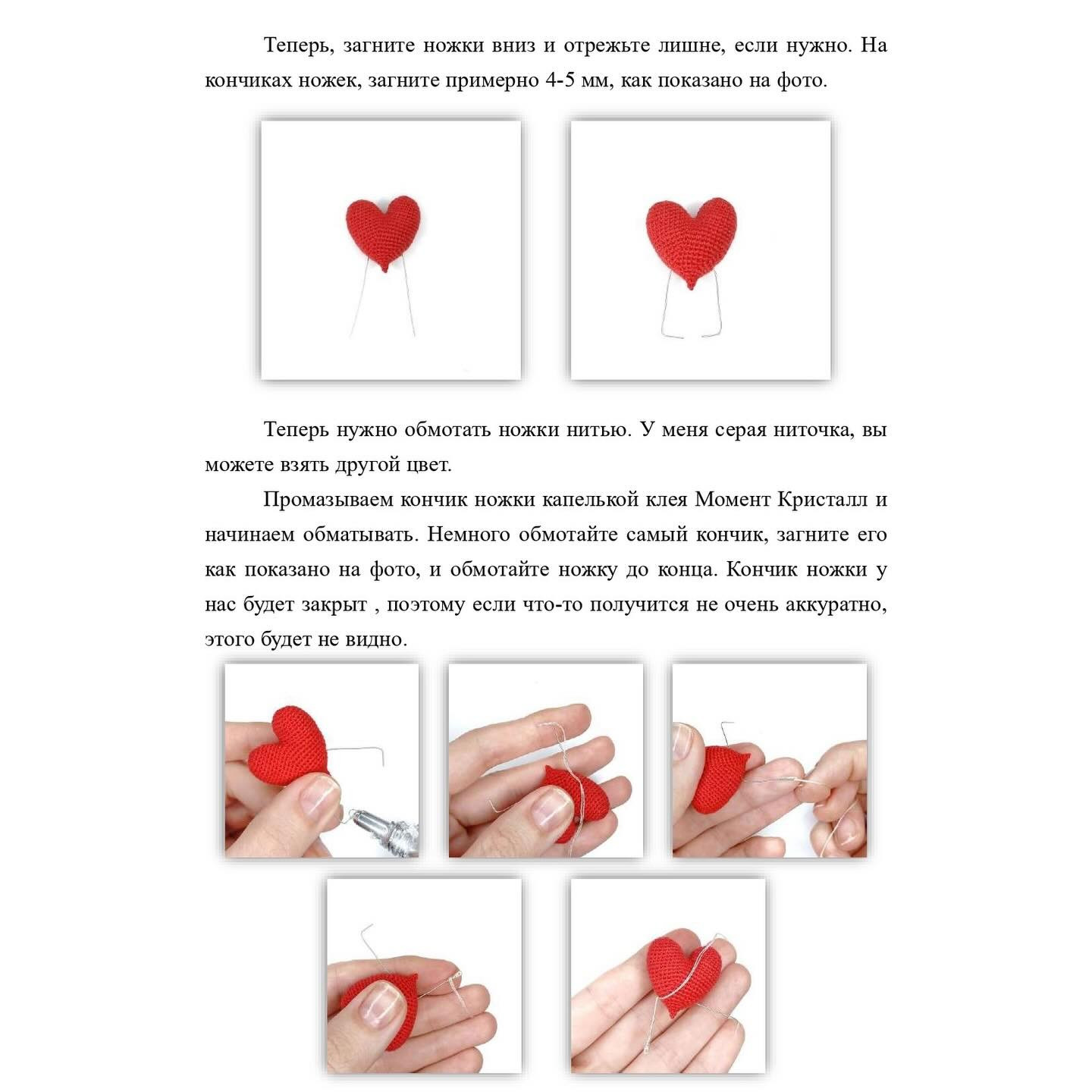 Теперь, загните ножки вниз и отрежьте лишне, если нужно. На кончиках ножек, загните примерно 4-5 мм, как показано на фото.

Теперь нужно обмотать ножки нитью. У меня серая ниточка, вы можете взять другой цвет.

Промазываем кончик ножки капелькой клея Момент Кристалл и начинаем обматывать. Немного обмотайте самый кончик, загните его как показано на фото, и обмотайте ножку до конца. Кончик ножки у нас будет закрыт , поэтому если что-то получится не очень аккуратно, этого будет не видно.