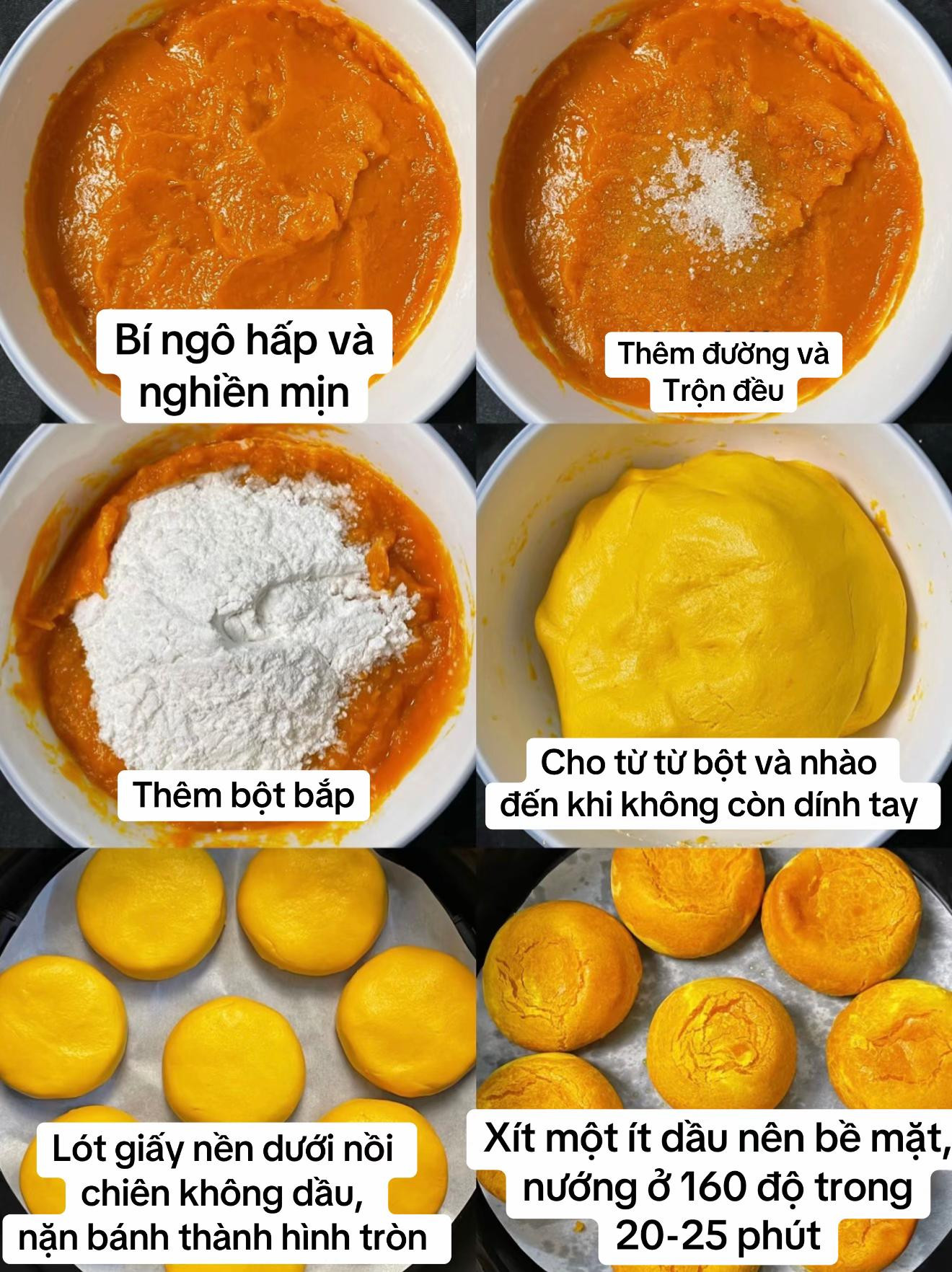 Bí ngô hấp và nghiền mịn

Thêm đường và Trộn đều

Thêm bột bắp

Cho từ từ bột và nhào đến khi không còn dính tay

Lót giấy nền dưới nồi chiên không dầu, nặn bánh thành hình tròn

Xít một ít dầu nên bề mặt, nướng ở 160 độ trong 20-25 phút