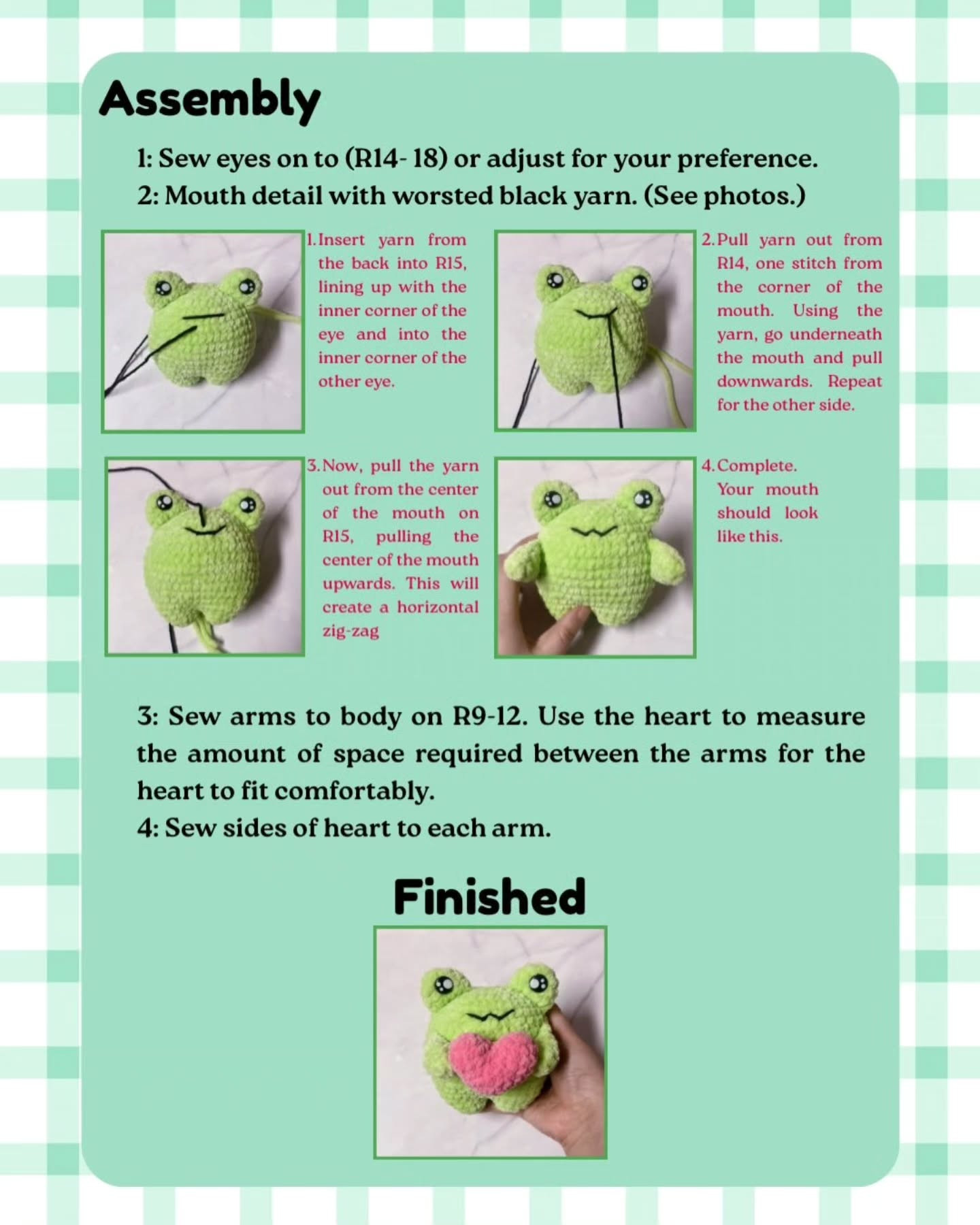 Assembly

1: Sew eyes on to (R14- 18) or adjust for your preference.
2: Mouth detail with worsted black yarn. (See photos.)

1. Insert yarn from the back into R15, lining up with the inner corner of the eye and into the inner corner of the other eye.

2. Pull yarn out from R14, one stitch from the corner of the mouth. Using the yarn, go underneath the mouth and pull downwards. Repeat for the other side.

3. Now, pull the yarn out from the center of the mouth on R15, pulling the center of the mouth upwards. This will create a horizontal zig-zag

4. Complete. Your mouth should look like this.

3: Sew arms to body on R9-12. Use the heart to measure the amount of space required between the arms for the heart to fit comfortably.
4: Sew sides of heart to each arm.

Finished