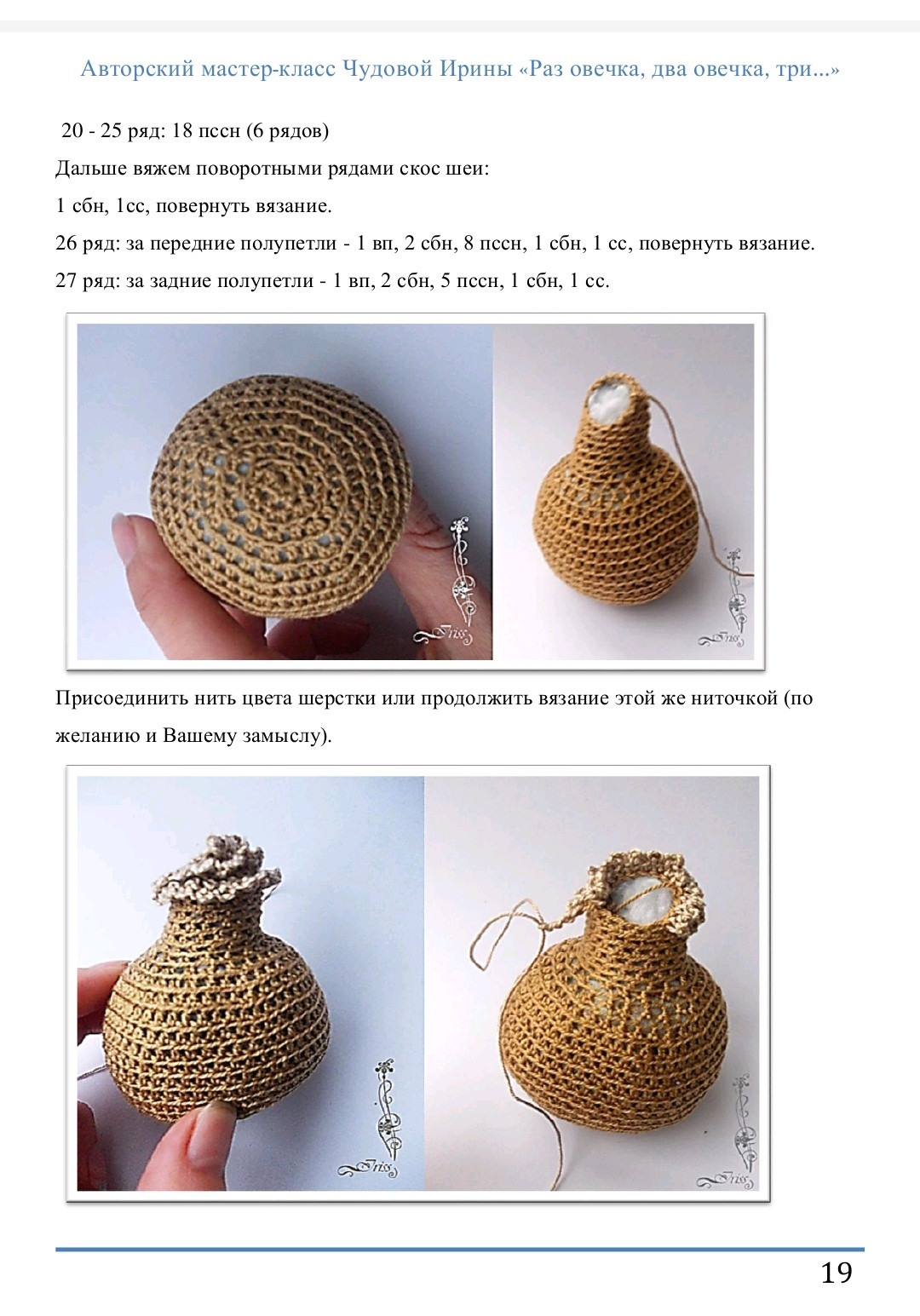 Авторский мастер-класс Чудовой Ирины «Раз овечка, два овечка, три...»

20 - 25 ряд: 18 пссн (6 рядов)

Дальше вяжем поворотными рядами скос шеи:

1 сбн, 1сс, повернуть вязание.

26 ряд: за передние полупетли - 1 вп, 2 сбн, 8 пссн, 1 сбн, 1 сс, повернуть вязание.

27 ряд: за задние полупетли - 1 вп, 2 сбн, 5 пссн, 1 сбн, 1 сс.

Iriss

Iriss

Присоединить нить цвета шерстки или продолжить вязание этой же ниточкой (по желанию и Вашему замыслу).

Iriss

Iriss

19