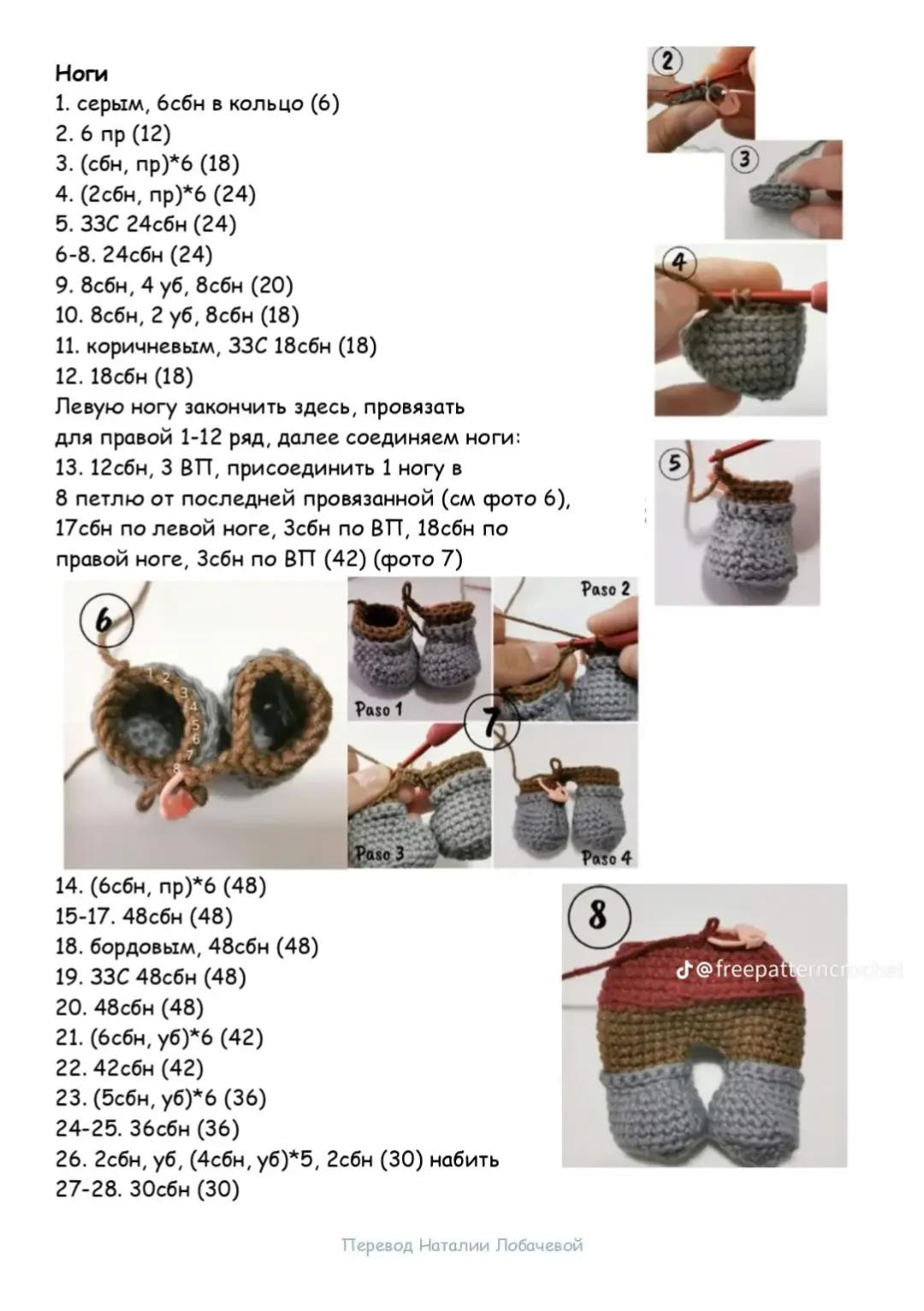 Ноги
1. серым, 6сбн в кольцо (6)
2. 6 пр (12)
3. (сбн, пр)*6 (18)
4. (2сбн, пр)*6 (24)
5. ЗЗС 24сбн (24)
6-8. 24сбн (24)
9. 8сбн, 4 уб, 8сбн (20)
10. 8сбн, 2 уб, 8сбн (18)
11. коричневым, ЗЗС 18сбн (18)
12. 18сбн (18)
Левую ногу закончить здесь, провязать для правой 1-12 ряд, далее соединяем ноги:
13. 12сбн, 3 ВП, присоединить 1 ногу в 8 петлю от последней провязанной (см фото 6), 17сбн по левой ноге, 3сбн по ВП, 18сбн по правой ноге, 3сбн по ВП (42) (фото 7)

2

3

4

5

6

1 2 3 4 5 6 7 8

Paso 1

Paso 2

7

Paso 3

Paso 4

14. (6сбн, пр)*6 (48)
15-17. 48сбн (48)
18. бордовым, 48сбн (48)
19. ЗЗС 48сбн (48)
20. 48сбн (48)
21. (6сбн, уб)*6 (42)
22. 42сбн (42)
23. (5сбн, уб)*6 (36)
24-25. 36сбн (36)
26. 2сбн, уб, (4сбн, уб)*5, 2сбн (30) набить
27-28. 30сбн (30)

8

@freepatterncrochet

Перевод Наталии Лобачевой