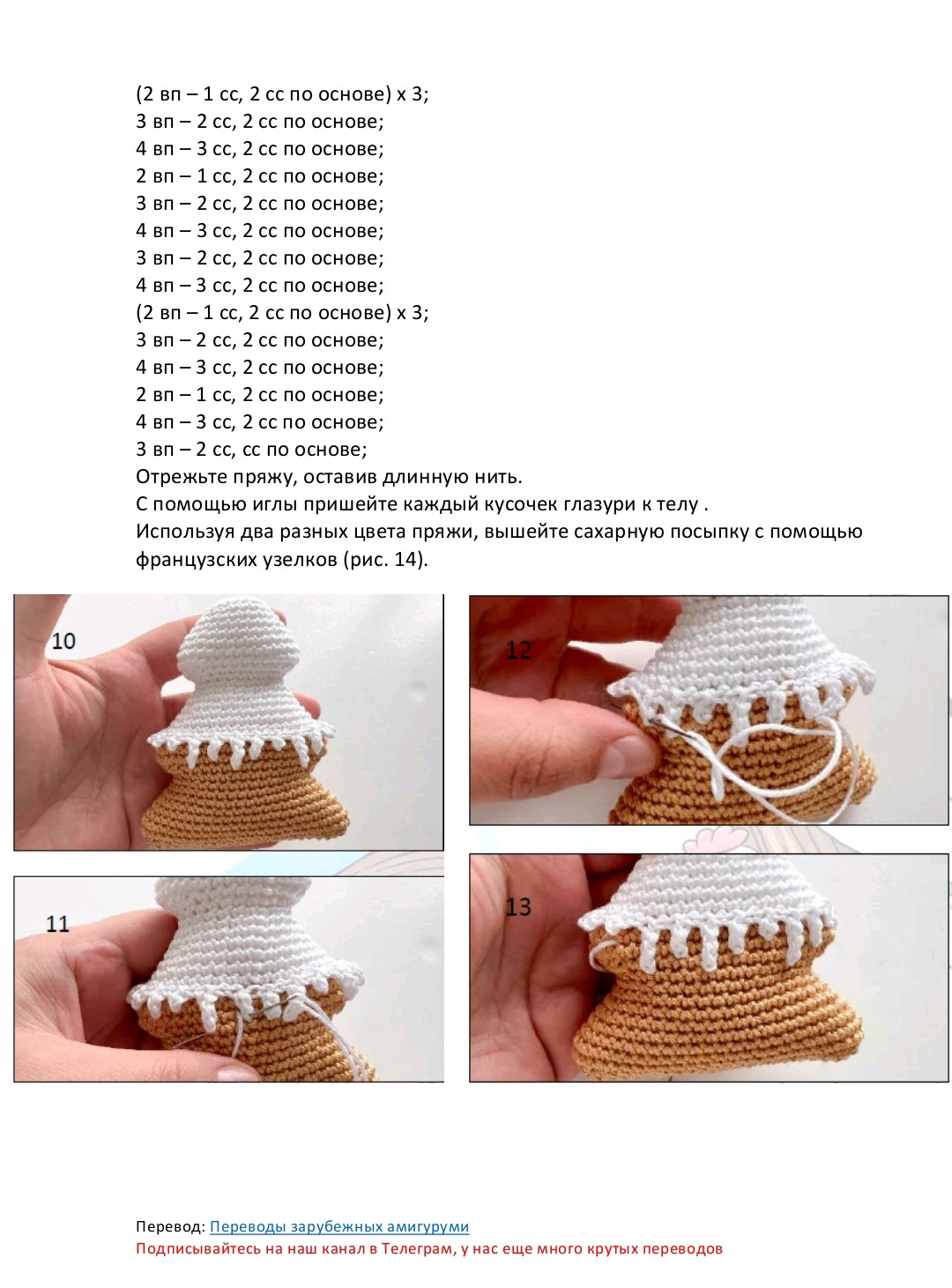 (2 вп – 1 сс, 2 сс по основе) х 3;
3 вп – 2 сс, 2 сс по основе;
4 вп – 3 сс, 2 сс по основе;
2 вп – 1 сс, 2 сс по основе;
3 вп – 2 сс, 2 сс по основе;
4 вп – 3 сс, 2 сс по основе;
3 вп – 2 сс, 2 сс по основе;
4 вп – 3 сс, 2 сс по основе;
(2 вп – 1 сс, 2 сс по основе) х 3;
3 вп – 2 сс, 2 сс по основе;
4 вп – 3 сс, 2 сс по основе;
2 вп – 1 сс, 2 сс по основе;
4 вп – 3 сс, 2 сс по основе;
3 вп – 2 сс, сс по основе;
Отрежьте пряжу, оставив длинную нить.
С помощью иглы пришейте каждый кусочек глазури к телу .
Используя два разных цвета пряжи, вышейте сахарную посыпку с помощью французских узелков (рис. 14).

10

12

11

13

Перевод: Переводы зарубежных амигуруми
Подписывайтесь на наш канал в Телеграм, у нас еще много крутых переводов