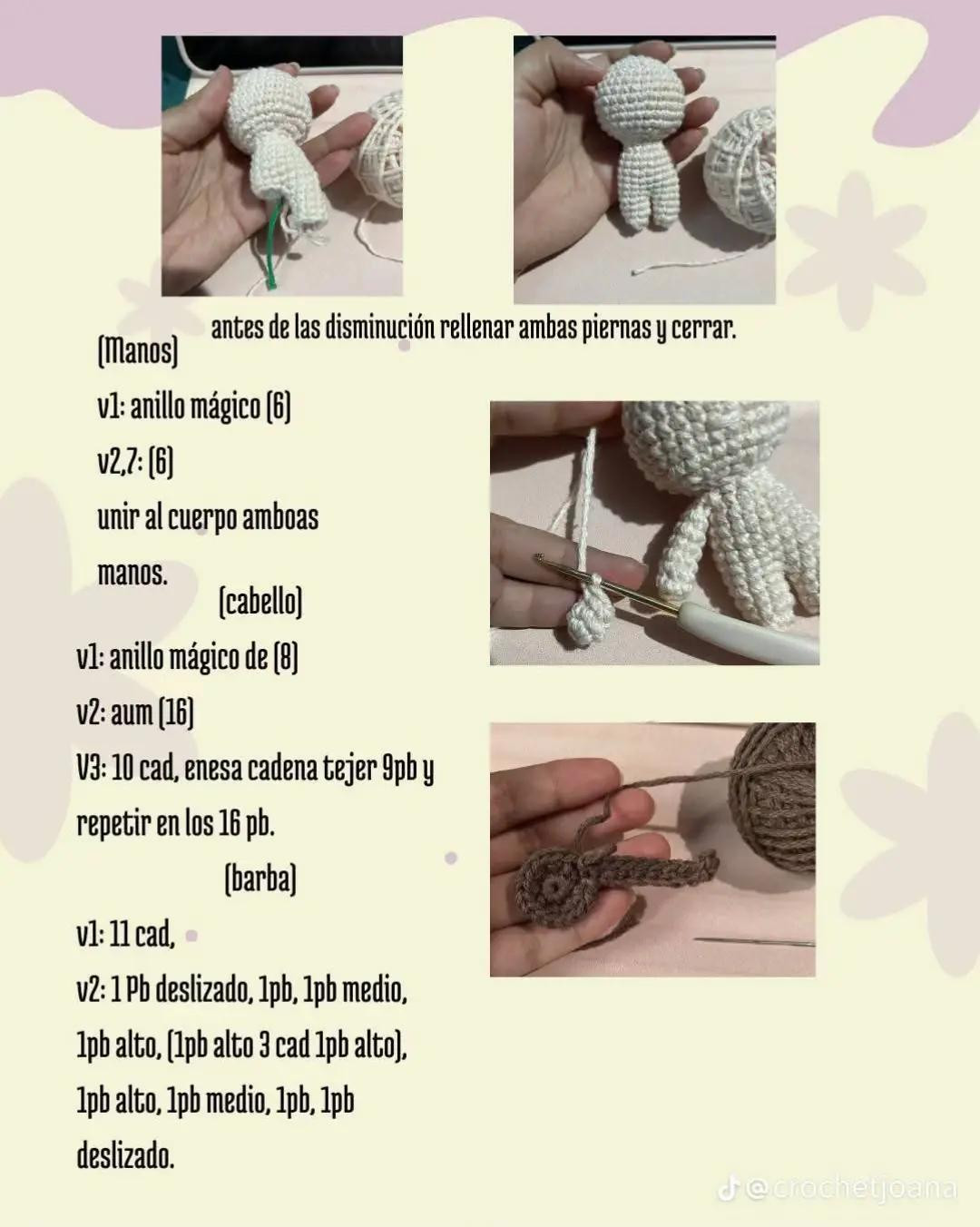 antes de las disminución rellenar ambas piernas y cerrar.

(Manos)

v1: anillo mágico (6)

v2,7: (6)

unir al cuerpo amboas manos.

(cabello)

v1: anillo mágico de (8)

v2: aum (16)

V3: 10 cad, enesa cadena tejer 9pb y repetir en los 16 pb.

(barba)

v1: 11 cad,

v2: 1 Pb deslizado, 1pb, 1pb medio, 1pb alto, (1pb alto 3 cad 1pb alto), 1pb alto, 1pb medio, 1pb, 1pb deslizado.

@crochetjoana