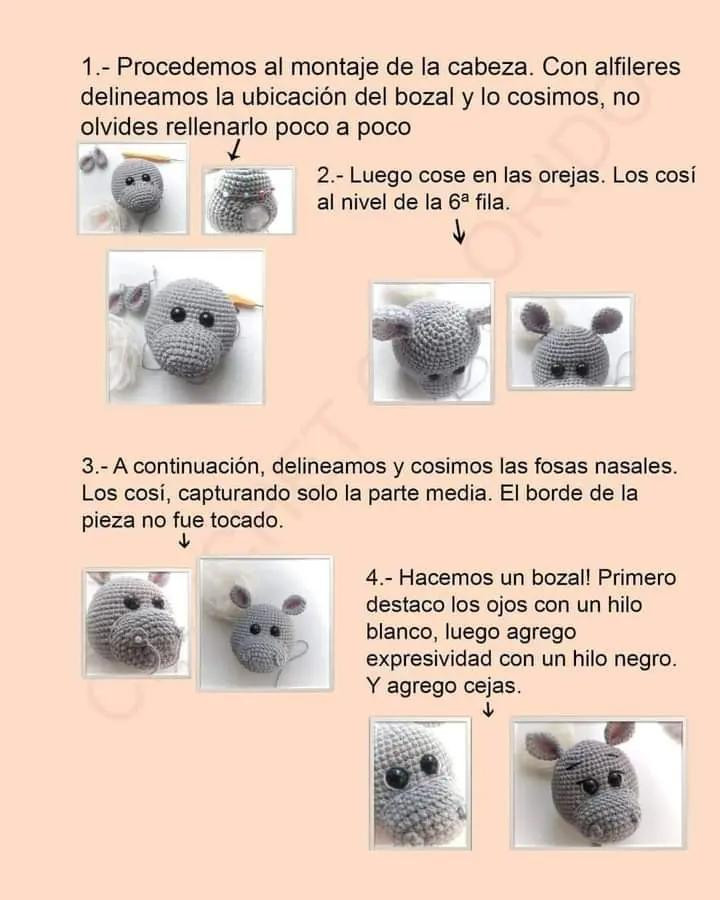 1.- Procedemos al montaje de la cabeza. Con alfileres delineamos la ubicación del bozal y lo cosimos, no olvides rellenarlo poco a poco

2.- Luego cose en las orejas. Los cosí al nivel de la 6ª fila.

3.- A continuación, delineamos y cosimos las fosas nasales. Los cosí, capturando solo la parte media. El borde de la pieza no fue tocado.

4.- Hacemos un bozal! Primero destaco los ojos con un hilo blanco, luego agrego expresividad con un hilo negro. Y agrego cejas.