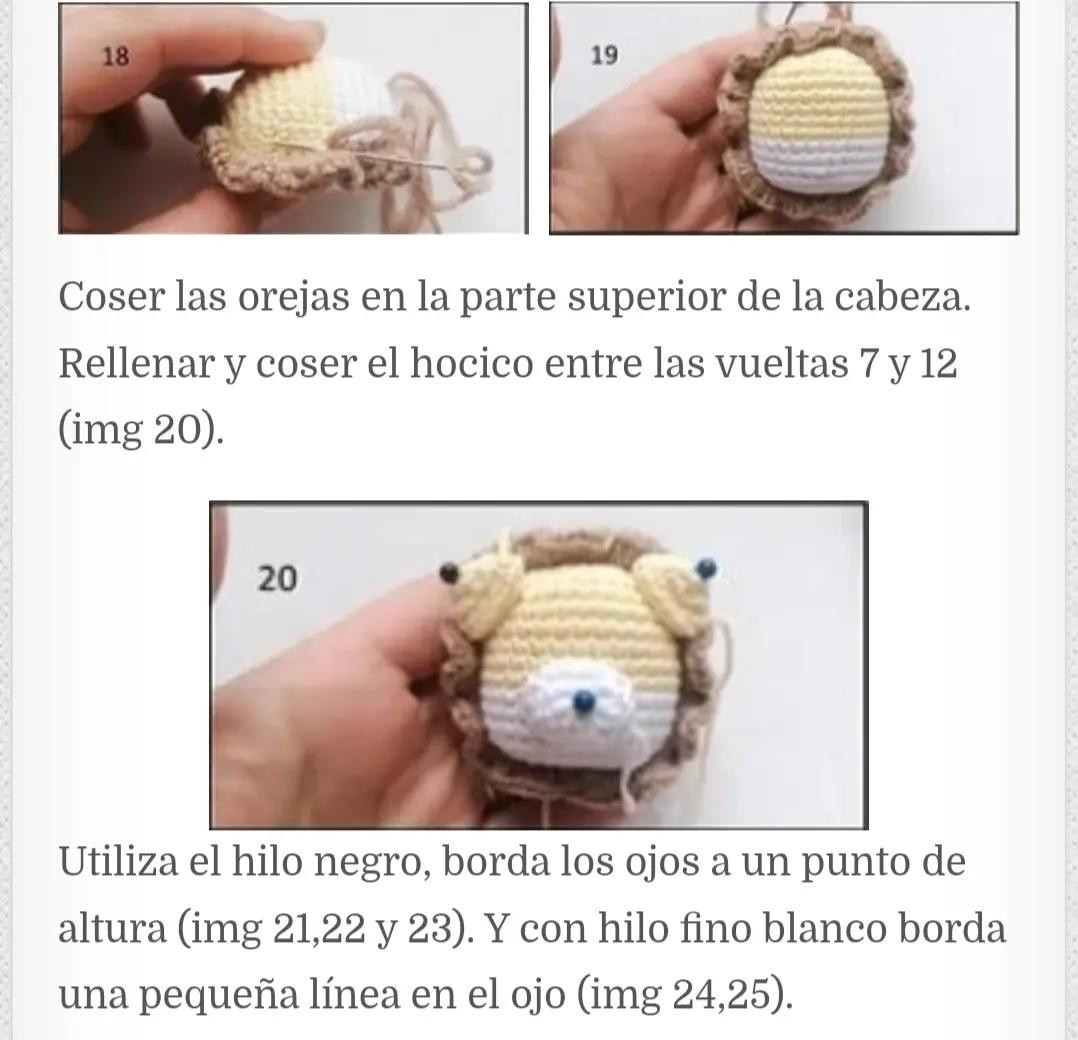 18

19

Coser las orejas en la parte superior de la cabeza. Rellenar y coser el hocico entre las vueltas 7 y 12 (img 20).

20

Utiliza el hilo negro, borda los ojos a un punto de altura (img 21,22 y 23). Y con hilo fino blanco borda una pequeña línea en el ojo (img 24,25).