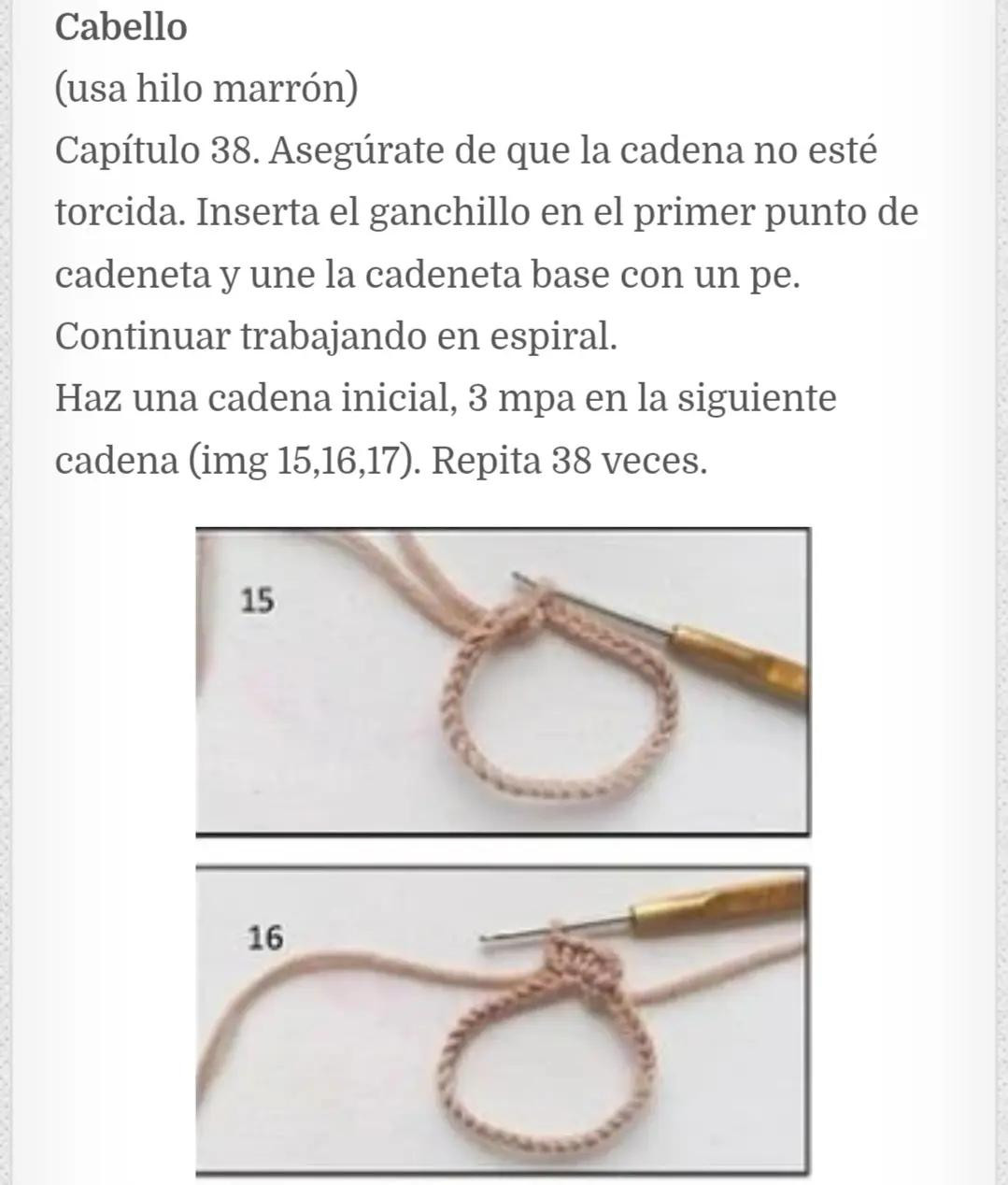 Cabello
(usa hilo marrón)
Capítulo 38. Asegúrate de que la cadena no esté torcida. Inserta el ganchillo en el primer punto de cadeneta y une la cadeneta base con un pe. Continuar trabajando en espiral.
Haz una cadena inicial, 3 mpa en la siguiente cadena (img 15,16,17). Repita 38 veces.

15

16