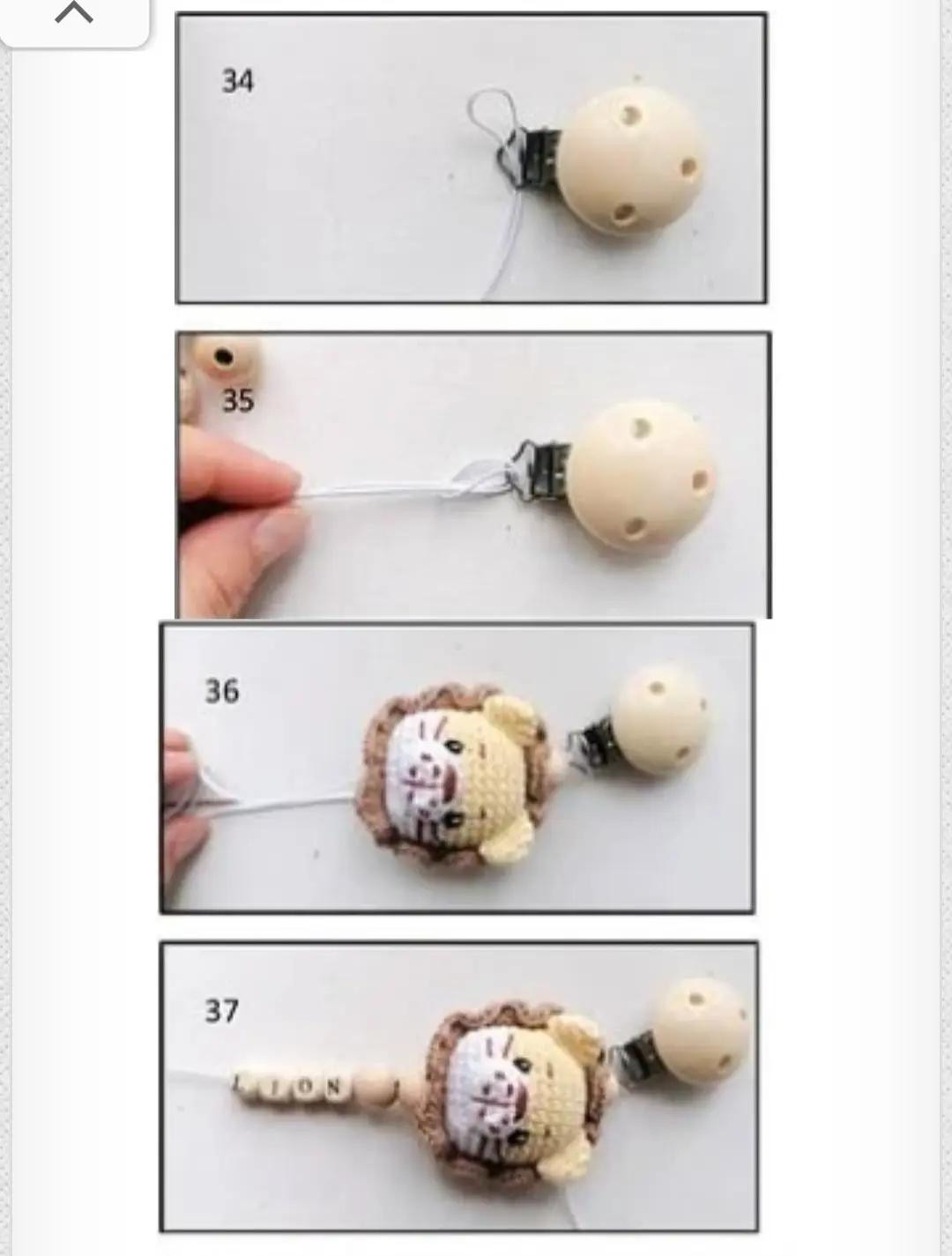 34

35

36

37

LION