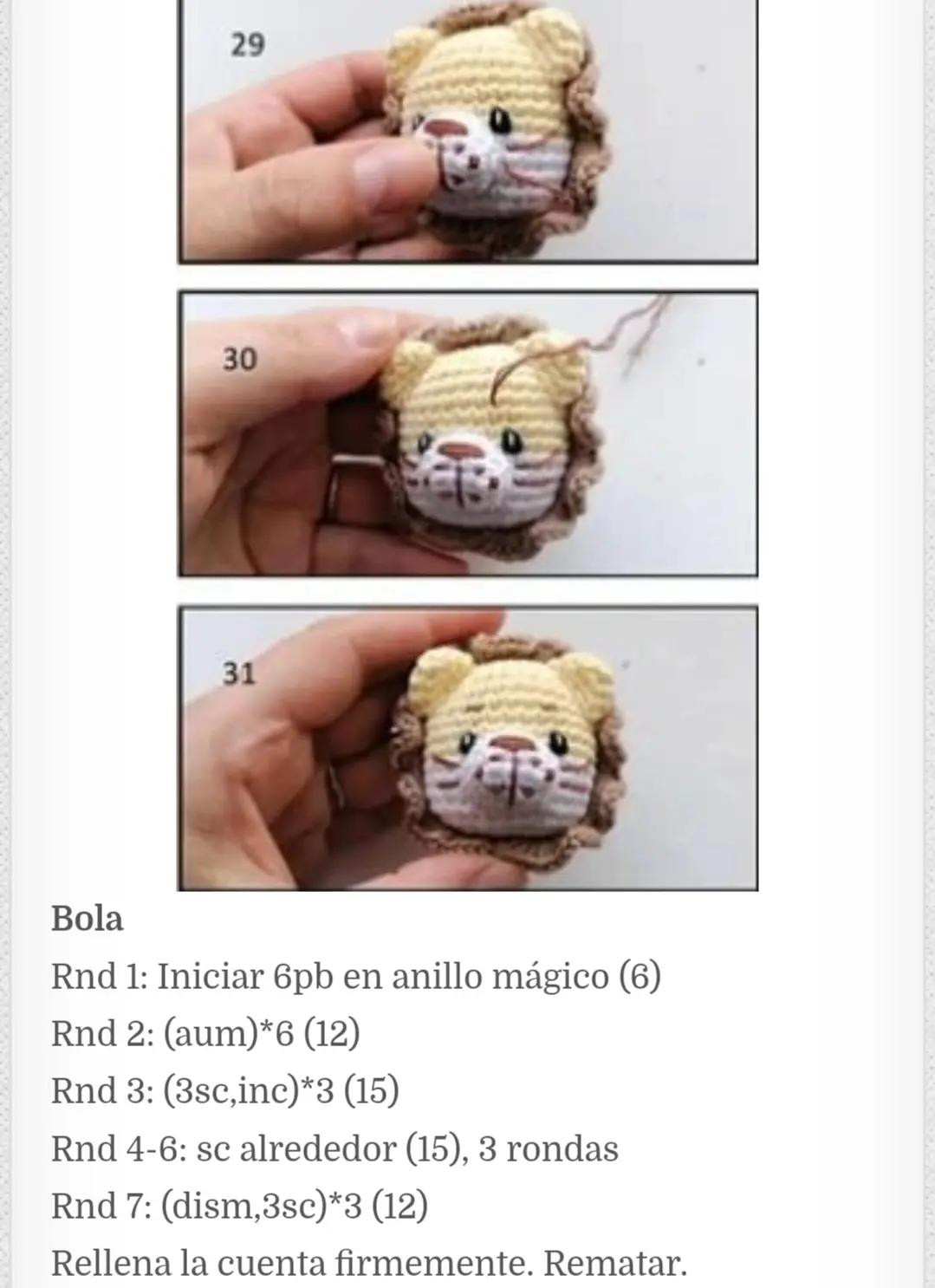 29

30

31

Bola

Rnd 1: Iniciar 6pb en anillo mágico (6)

Rnd 2: (aum)*6 (12)

Rnd 3: (3sc,inc)*3 (15)

Rnd 4-6: sc alrededor (15), 3 rondas

Rnd 7: (dism,3sc)*3 (12)

Rellena la cuenta firmemente. Rematar.