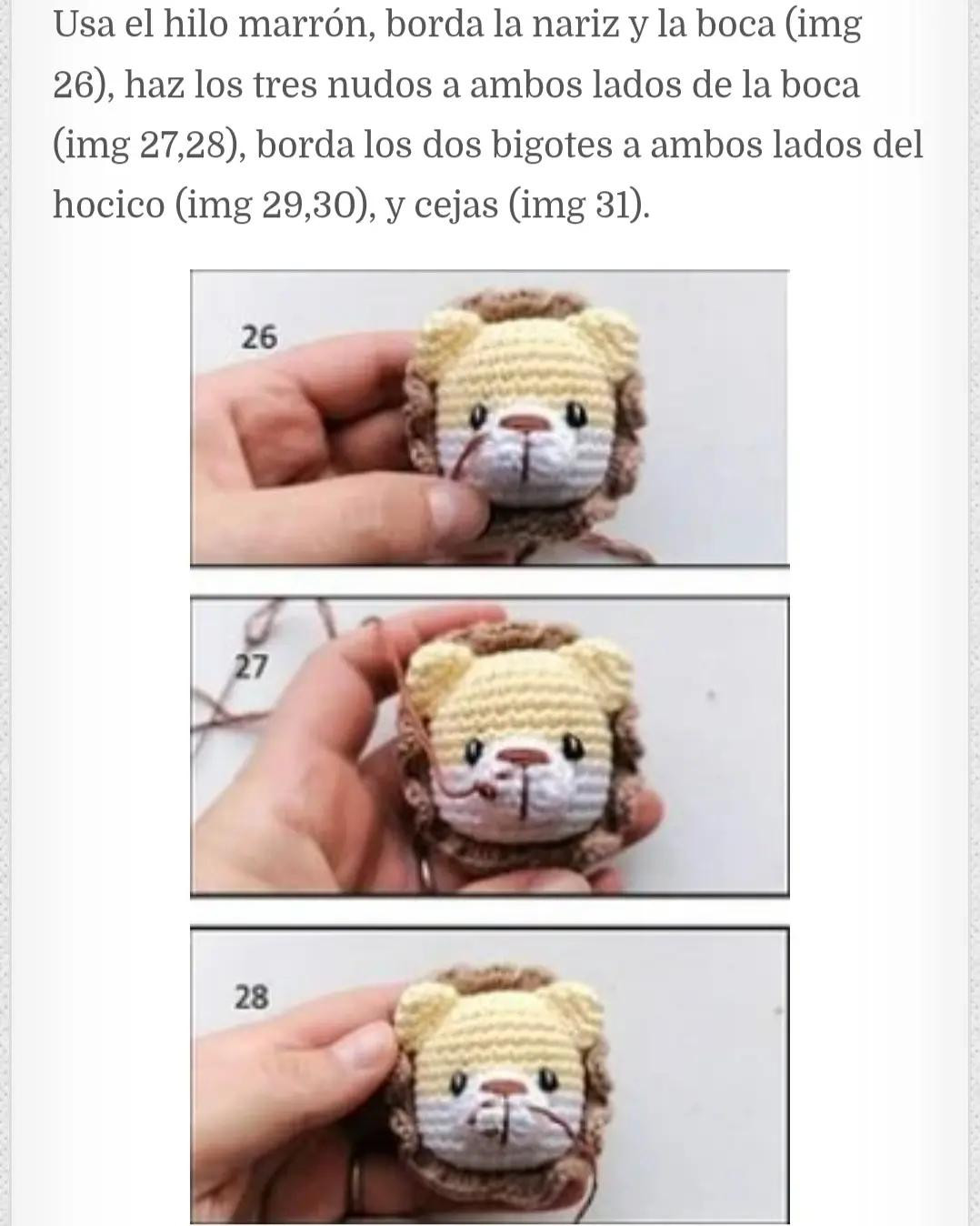 Usa el hilo marrón, borda la nariz y la boca (img 26), haz los tres nudos a ambos lados de la boca (img 27,28), borda los dos bigotes a ambos lados del hocico (img 29,30), y cejas (img 31).

26

27

28