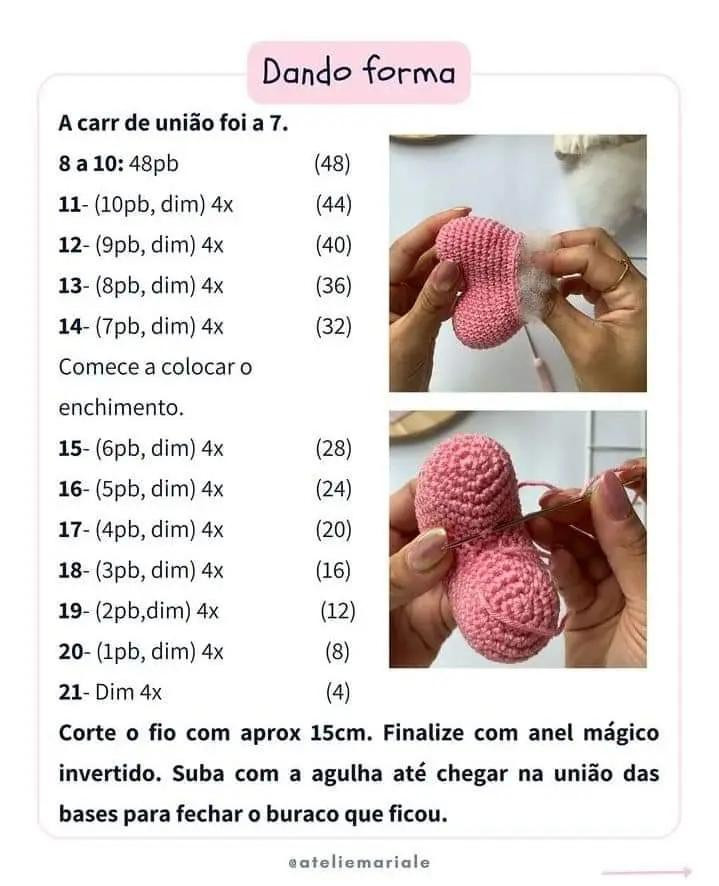 Dando forma

A carr de união foi a 7.

8 a 10: 48pb (48)
11- (10pb, dim) 4x (44)
12- (9pb, dim) 4x (40)
13- (8pb, dim) 4x (36)
14- (7pb, dim) 4x (32)
Comece a colocar o enchimento.
15- (6pb, dim) 4x (28)
16- (5pb, dim) 4x (24)
17- (4pb, dim) 4x (20)
18- (3pb, dim) 4x (16)
19- (2pb,dim) 4x (12)
20- (1pb, dim) 4x (8)
21- Dim 4x (4)

Corte o fio com aprox 15cm. Finalize com anel mágico invertido. Suba com a agulha até chegar na união das bases para fechar o buraco que ficou.

@ateliemariale