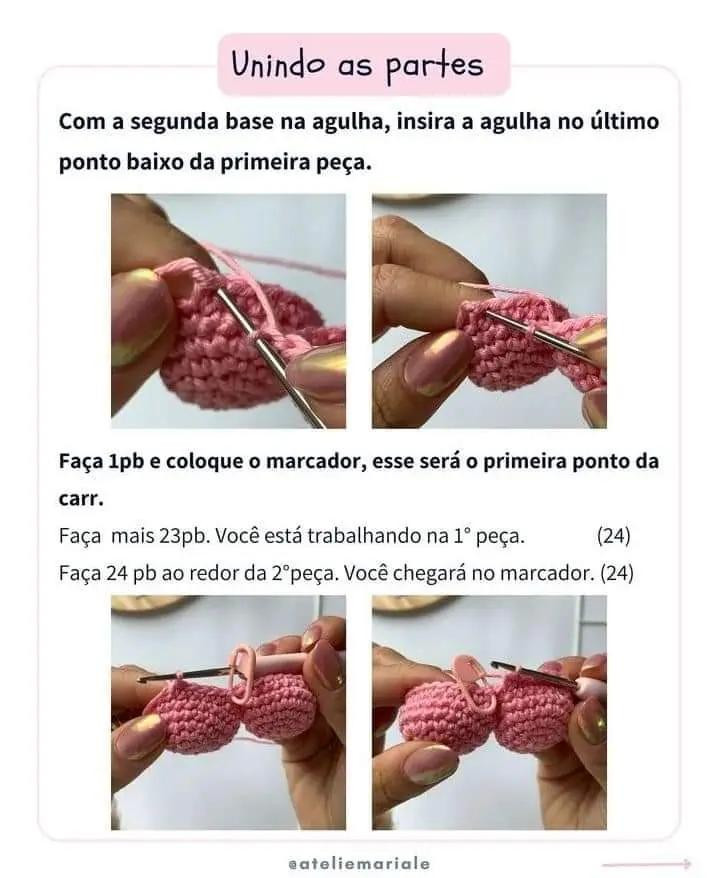 Unindo as partes

Com a segunda base na agulha, insira a agulha no último ponto baixo da primeira peça.

Faça 1pb e coloque o marcador, esse será o primeira ponto da carr.

Faça mais 23pb. Você está trabalhando na 1° peça. (24)
Faça 24 pb ao redor da 2°peça. Você chegará no marcador. (24)

@ateliemariale