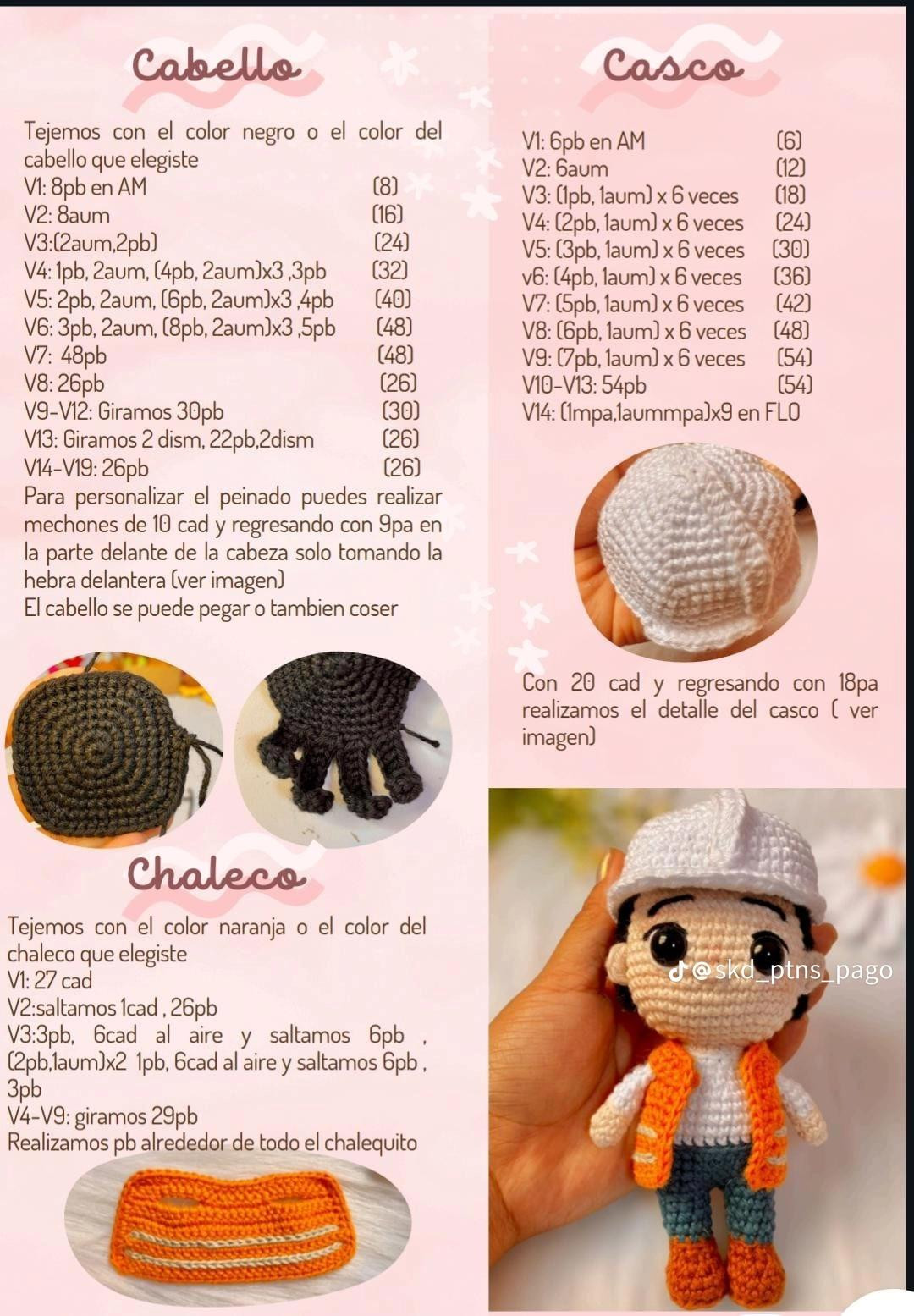 Cabello

Tejemos con el color negro o el color del cabello que elegiste
V1: 8pb en AM (8)
V2: 8aum (16)
V3:(2aum,2pb) (24)
V4: 1pb, 2aum, (4pb, 2aum)x3 ,3pb (32)
V5: 2pb, 2aum, (6pb, 2aum)x3 ,4pb (40)
V6: 3pb, 2aum, (8pb, 2aum)x3 ,5pb (48)
V7: 48pb (48)
V8: 26pb (26)
V9-V12: Giramos 30pb (30)
V13: Giramos 2 dism, 22pb,2dism (26)
V14-V19: 26pb (26)
Para personalizar el peinado puedes realizar mechones de 10 cad y regresando con 9pa en la parte delante de la cabeza solo tomando la hebra delantera (ver imagen)
El cabello se puede pegar o tambien coser

Chaleco

Tejemos con el color naranja o el color del chaleco que elegiste
V1: 27 cad
V2:saltamos 1cad , 26pb
V3:3pb, 6cad al aire y saltamos 6pb , (2pb,1aum)x2 1pb, 6cad al aire y saltamos 6pb , 3pb
V4-V9: giramos 29pb
Realizamos pb alrededor de todo el chalequito

Casco

V1: 6pb en AM (6)
V2: 6aum (12)
V3: (1pb, 1aum) x 6 veces (18)
V4: (2pb, 1aum) x 6 veces (24)
V5: (3pb, 1aum) x 6 veces (30)
v6: (4pb, 1aum) x 6 veces (36)
V7: (5pb, 1aum) x 6 veces (42)
V8: (6pb, 1aum) x 6 veces (48)
V9: (7pb, 1aum) x 6 veces (54)
V10-V13: 54pb (54)
V14: (1mpa,1aummpa)x9 en FLO

Con 20 cad y regresando con 18pa realizamos el detalle del casco ( ver imagen)

@skd_ptns_pago