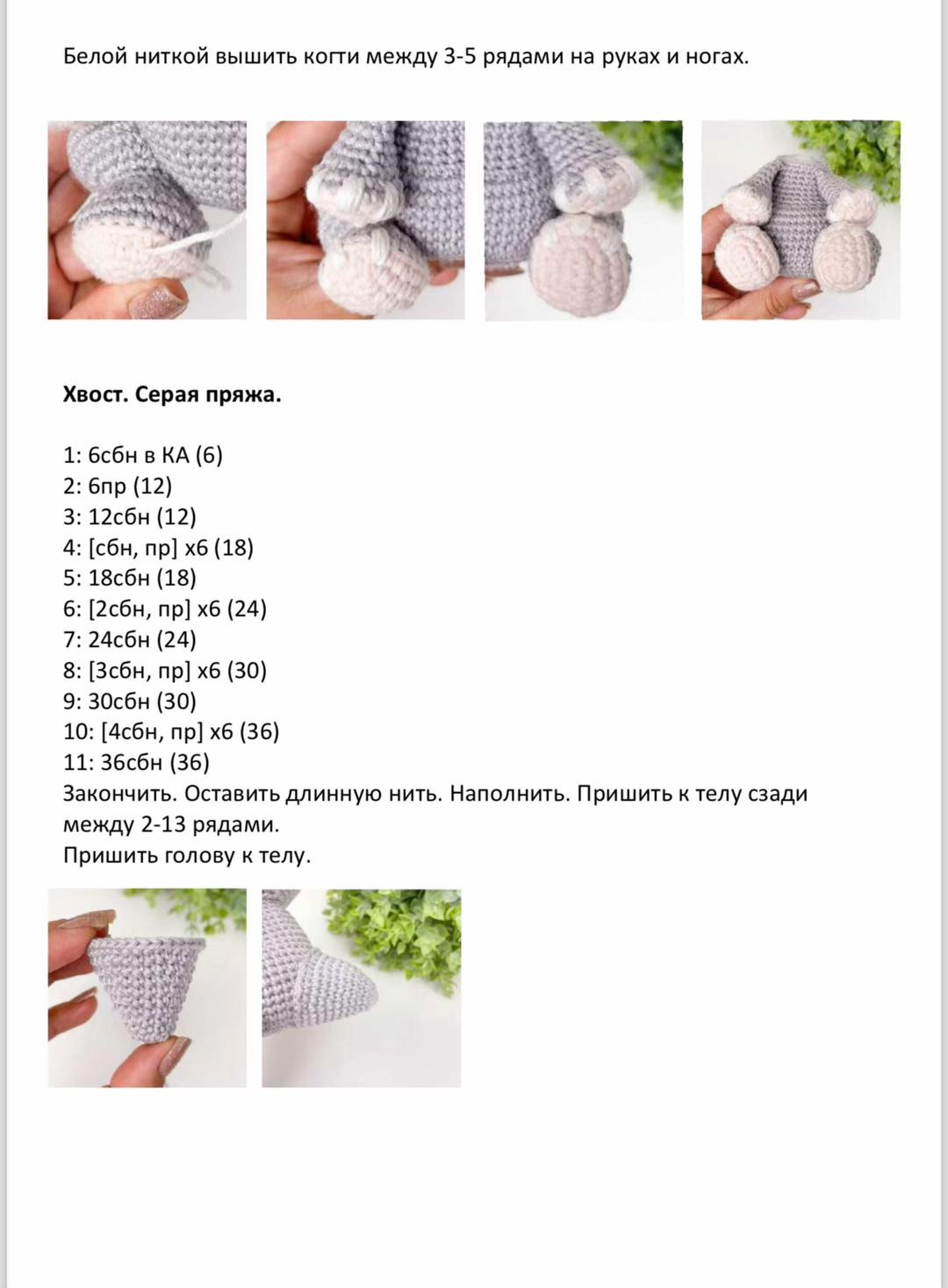 Белой ниткой вышить когти между 3-5 рядами на руках и ногах.

**Хвост. Серая пряжа.**

1: 6сбн в КА (6)
2: 6пр (12)
3: 12сбн (12)
4: [сбн, пр] х6 (18)
5: 18сбн (18)
6: [2сбн, пр] х6 (24)
7: 24сбн (24)
8: [3сбн, пр] х6 (30)
9: 30сбн (30)
10: [4сбн, пр] х6 (36)
11: 36сбн (36)
Закончить. Оставить длинную нить. Наполнить. Пришить к телу сзади между 2-13 рядами.
Пришить голову к телу.