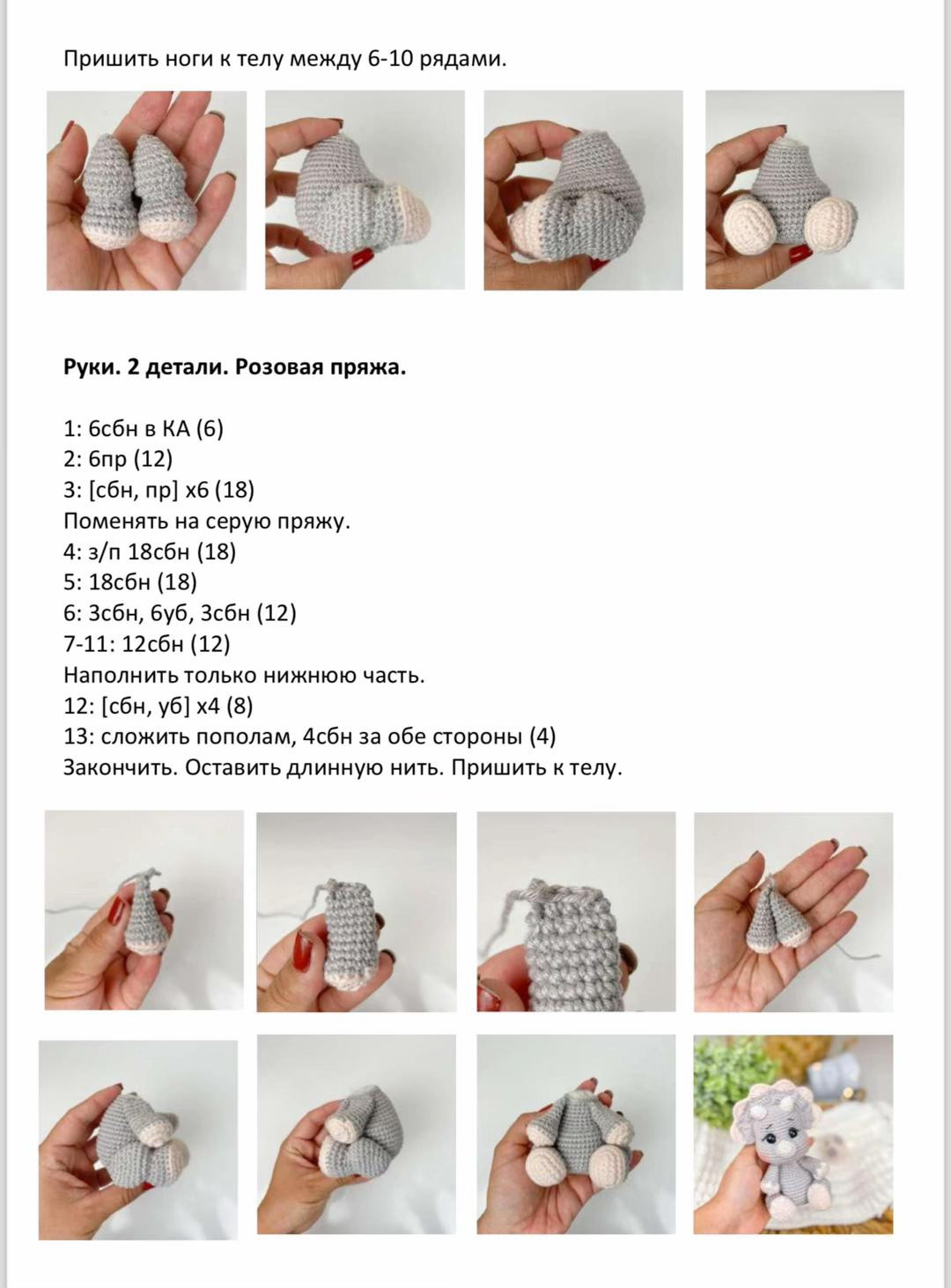 Пришить ноги к телу между 6-10 рядами.

**Руки. 2 детали. Розовая пряжа.**

1: 6сбн в КА (6)
2: 6пр (12)
3: [сбн, пр] х6 (18)
Поменять на серую пряжу.
4: з/п 18сбн (18)
5: 18сбн (18)
6: 3сбн, 6уб, 3сбн (12)
7-11: 12сбн (12)
Наполнить только нижнюю часть.
12: [сбн, уб] х4 (8)
13: сложить пополам, 4сбн за обе стороны (4)
Закончить. Оставить длинную нить. Пришить к телу.