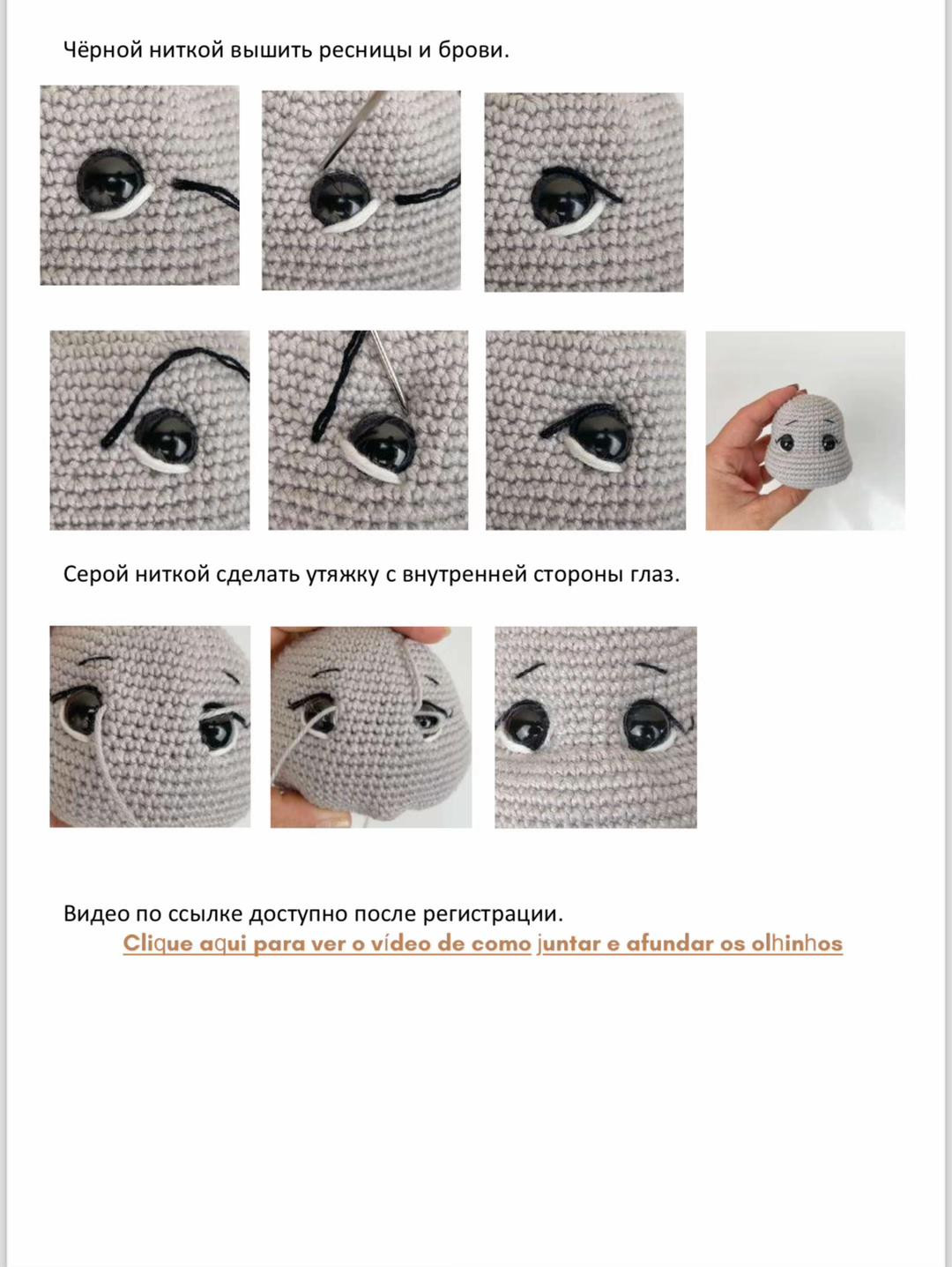 Чёрной ниткой вышить ресницы и брови.

Серой ниткой сделать утяжку с внутренней стороны глаз.

Видео по ссылке доступно после регистрации.

Clique aqui para ver o vídeo de como juntar e afundar os olhinhos