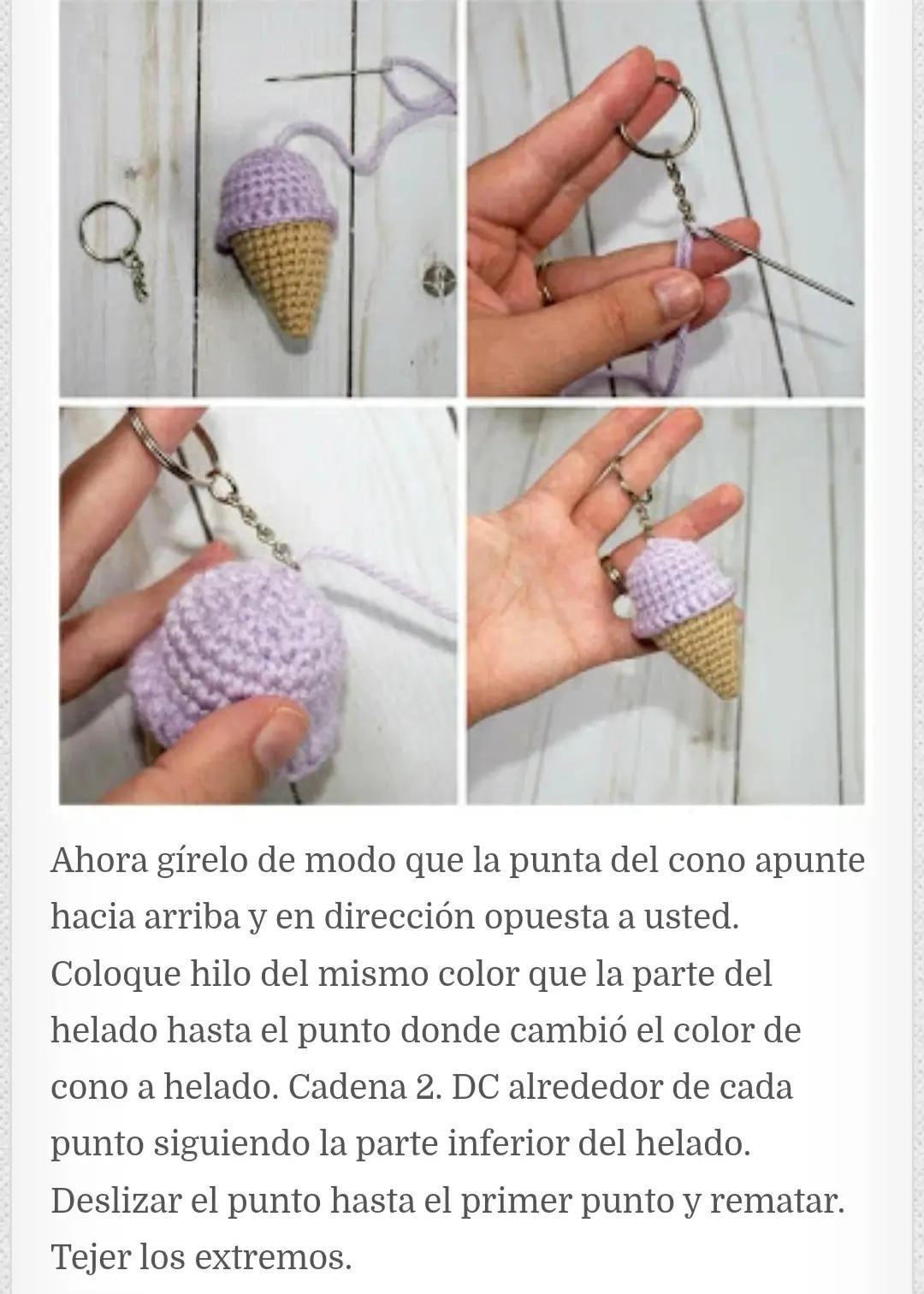 Ahora gírelo de modo que la punta del cono apunte hacia arriba y en dirección opuesta a usted. Coloque hilo del mismo color que la parte del helado hasta el punto donde cambió el color de cono a helado. Cadena 2. DC alrededor de cada punto siguiendo la parte inferior del helado. Deslizar el punto hasta el primer punto y rematar. Tejer los extremos.