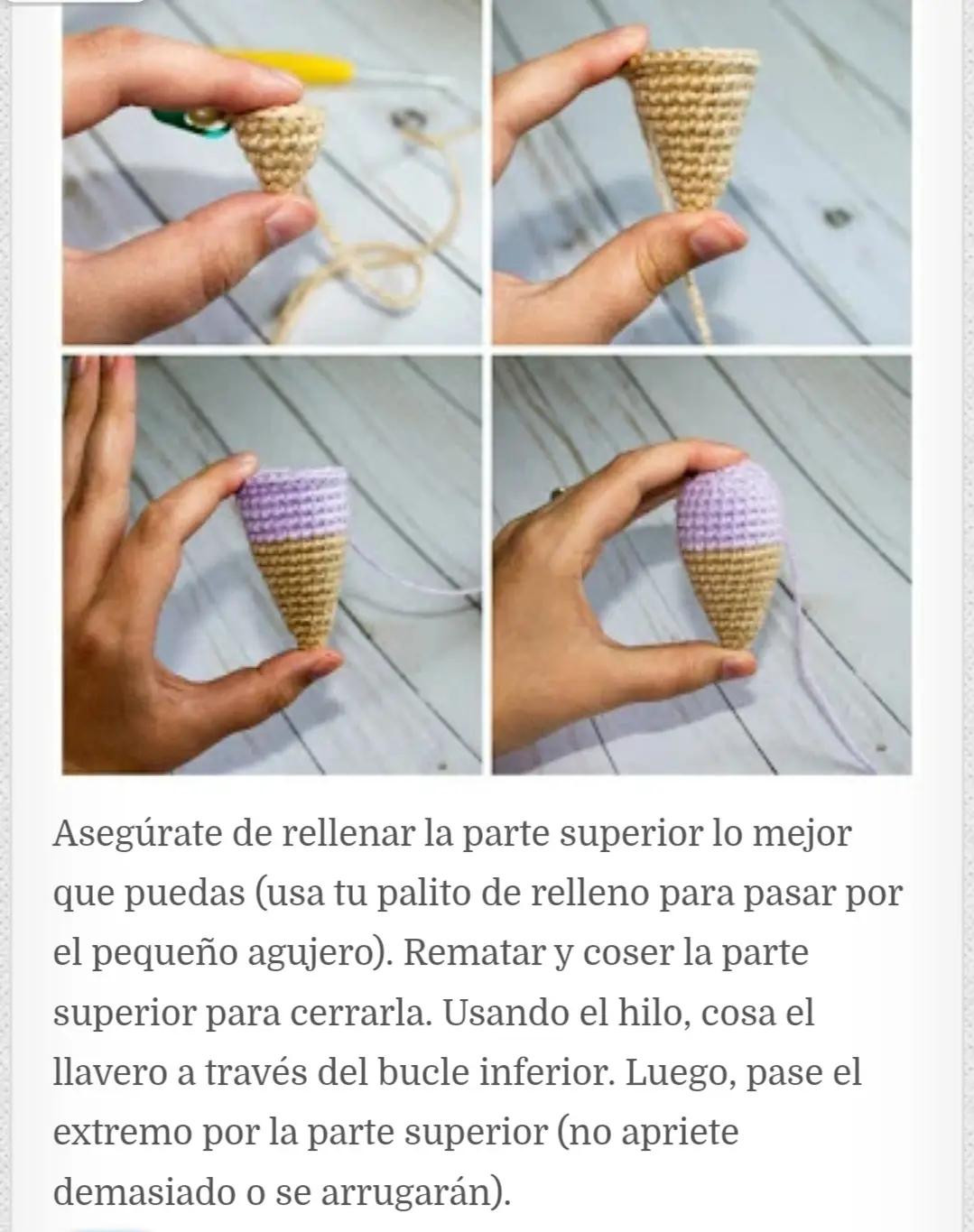 Asegúrate de rellenar la parte superior lo mejor que puedas (usa tu palito de relleno para pasar por el pequeño agujero). Rematar y coser la parte superior para cerrarla. Usando el hilo, cosa el llavero a través del bucle inferior. Luego, pase el extremo por la parte superior (no apriete demasiado o se arrugarán).