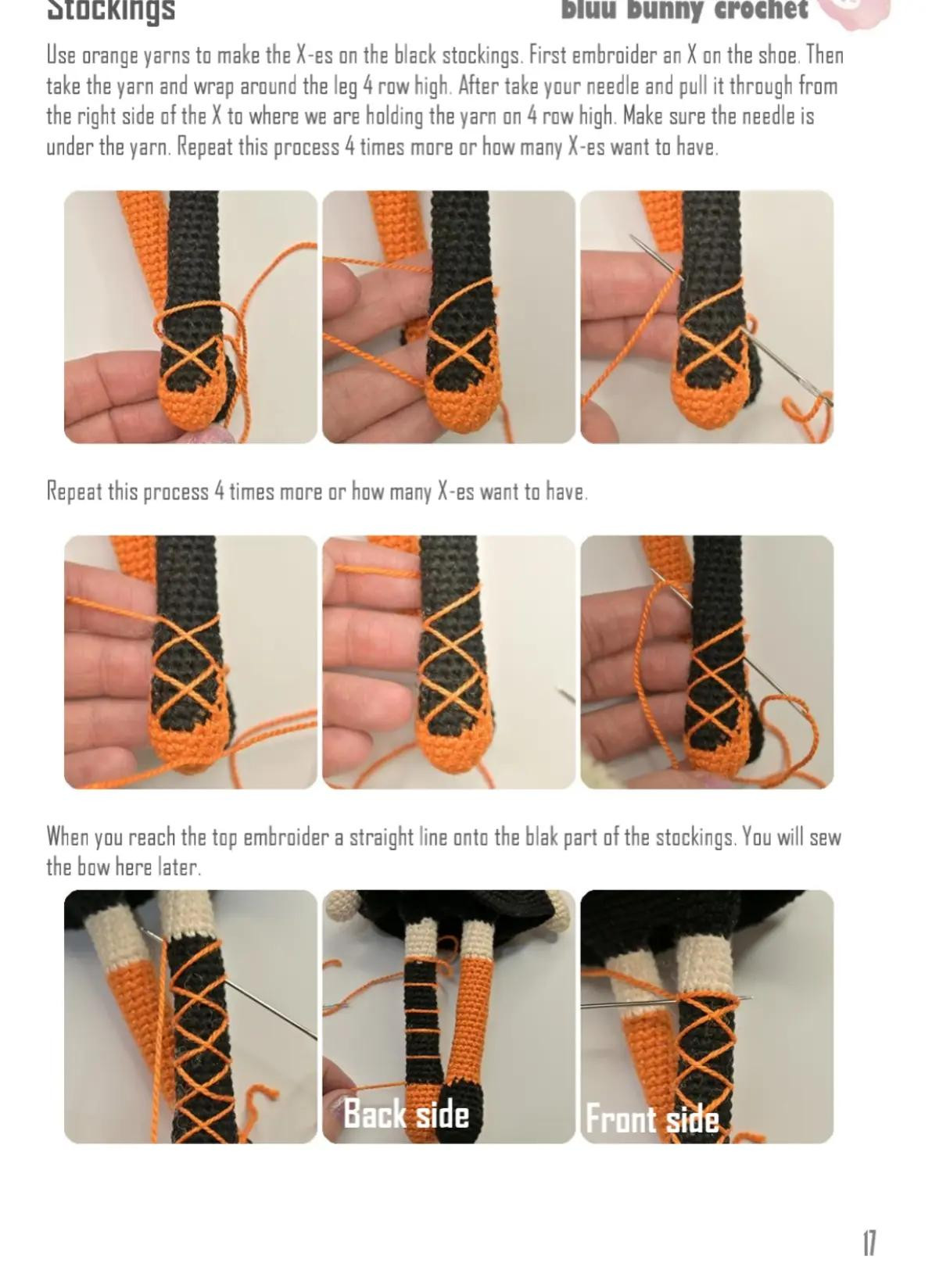 Stockings

bluu bunny crochet

Use orange yarns to make the X-es on the black stockings. First embroider an X on the shoe. Then take the yarn and wrap around the leg 4 row high. After take your needle and pull it through from the right side of the X to where we are holding the yarn on 4 row high. Make sure the needle is under the yarn. Repeat this process 4 times more or how many X-es want to have.

Repeat this process 4 times more or how many X-es want to have.

When you reach the top embroider a straight line onto the blak part of the stockings. You will sew the bow here later.

Back side

Front side

17