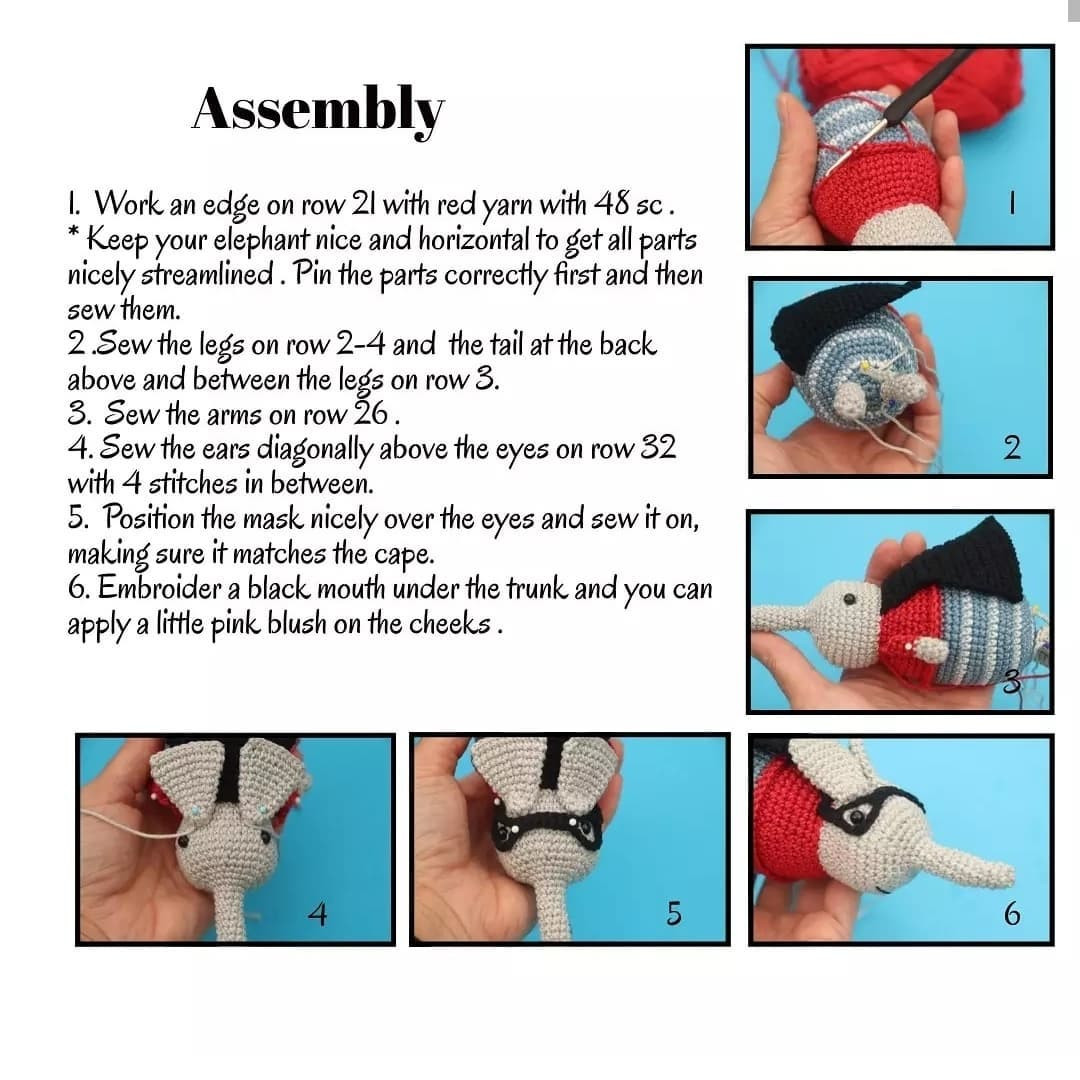 Assembly

1. Work an edge on row 21 with red yarn with 48 sc .
* Keep your elephant nice and horizontal to get all parts nicely streamlined . Pin the parts correctly first and then sew them.
2 .Sew the legs on row 2-4 and the tail at the back above and between the legs on row 3.
3. Sew the arms on row 26 .
4. Sew the ears diagonally above the eyes on row 32 with 4 stitches in between.
5. Position the mask nicely over the eyes and sew it on, making sure it matches the cape.
6. Embroider a black mouth under the trunk and you can apply a little pink blush on the cheeks .

1

2

3

4

5

6