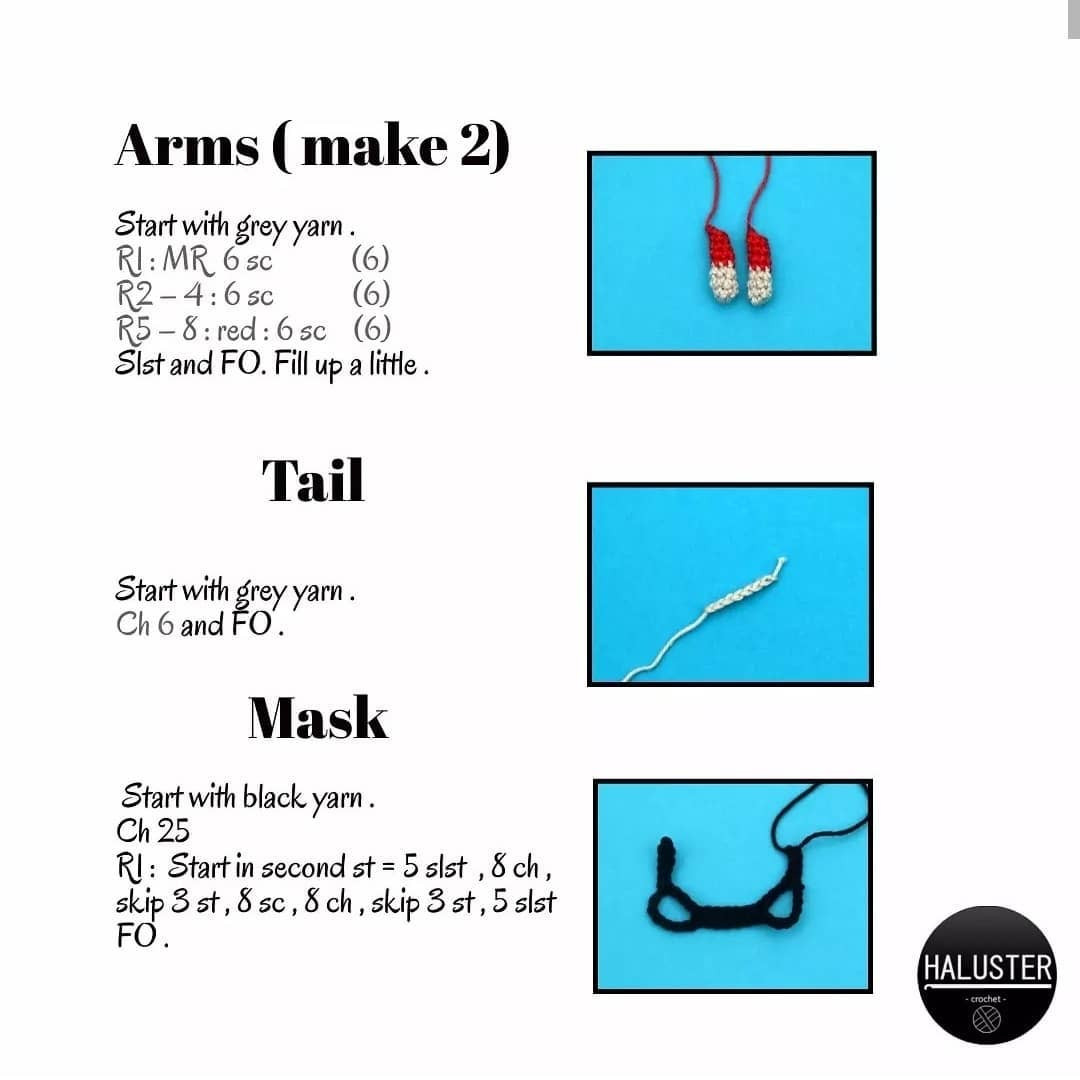 Arms ( make 2)

Start with grey yarn .
R1 : MR 6 sc (6)
R2 – 4 : 6 sc (6)
R5 – 8 : red : 6 sc (6)
Slst and FO. Fill up a little .

Tail

Start with grey yarn .
Ch 6 and FO .

Mask

Start with black yarn .
Ch 25
R1 : Start in second st = 5 slst , 8 ch , skip 3 st , 8 sc , 8 ch , skip 3 st , 5 slst
FO .

HALUSTER
- crochet -