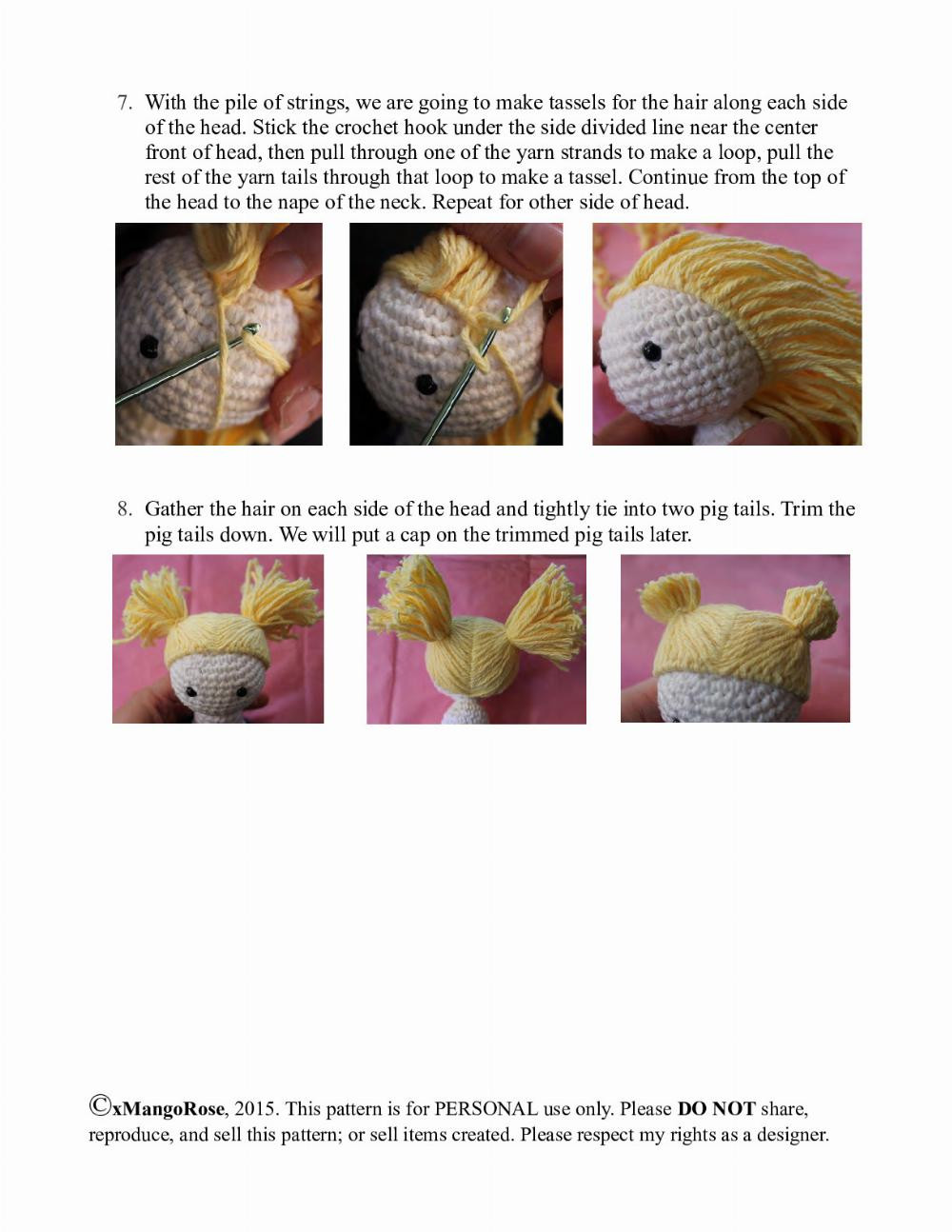 7. With the pile of strings, we are going to make tassels for the hair along each side of the head. Stick the crochet hook under the side divided line near the center front of head, then pull through one of the yarn strands to make a loop, pull the rest of the yarn tails through that loop to make a tassel. Continue from the top of the head to the nape of the neck. Repeat for other side of head.

8. Gather the hair on each side of the head and tightly tie into two pig tails. Trim the pig tails down. We will put a cap on the trimmed pig tails later.

©xMangoRose, 2015. This pattern is for PERSONAL use only. Please DO NOT share, reproduce, and sell this pattern; or sell items created. Please respect my rights as a designer.