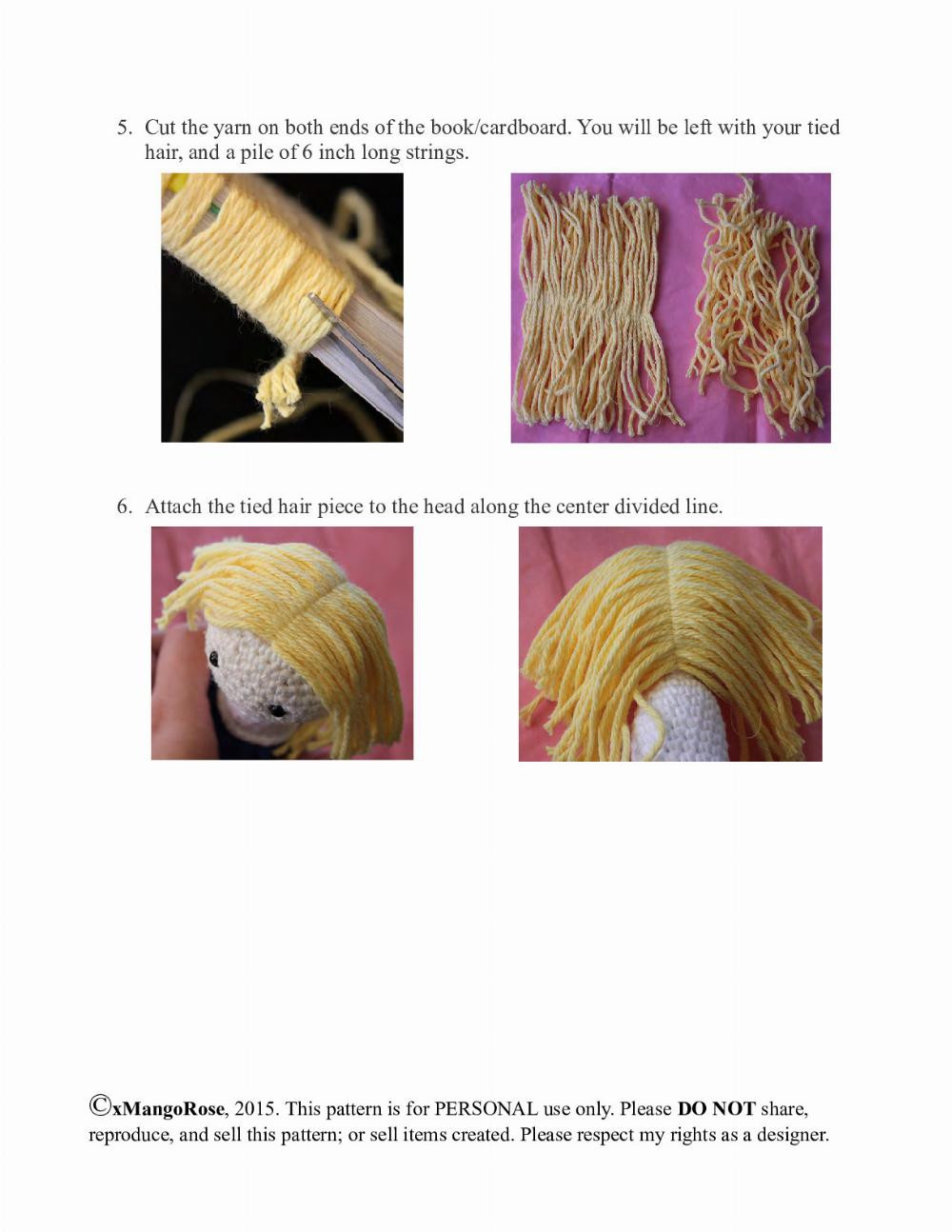 5. Cut the yarn on both ends of the book/cardboard. You will be left with your tied hair, and a pile of 6 inch long strings.

6. Attach the tied hair piece to the head along the center divided line.

©xMangoRose, 2015. This pattern is for PERSONAL use only. Please DO NOT share, reproduce, and sell this pattern; or sell items created. Please respect my rights as a designer.