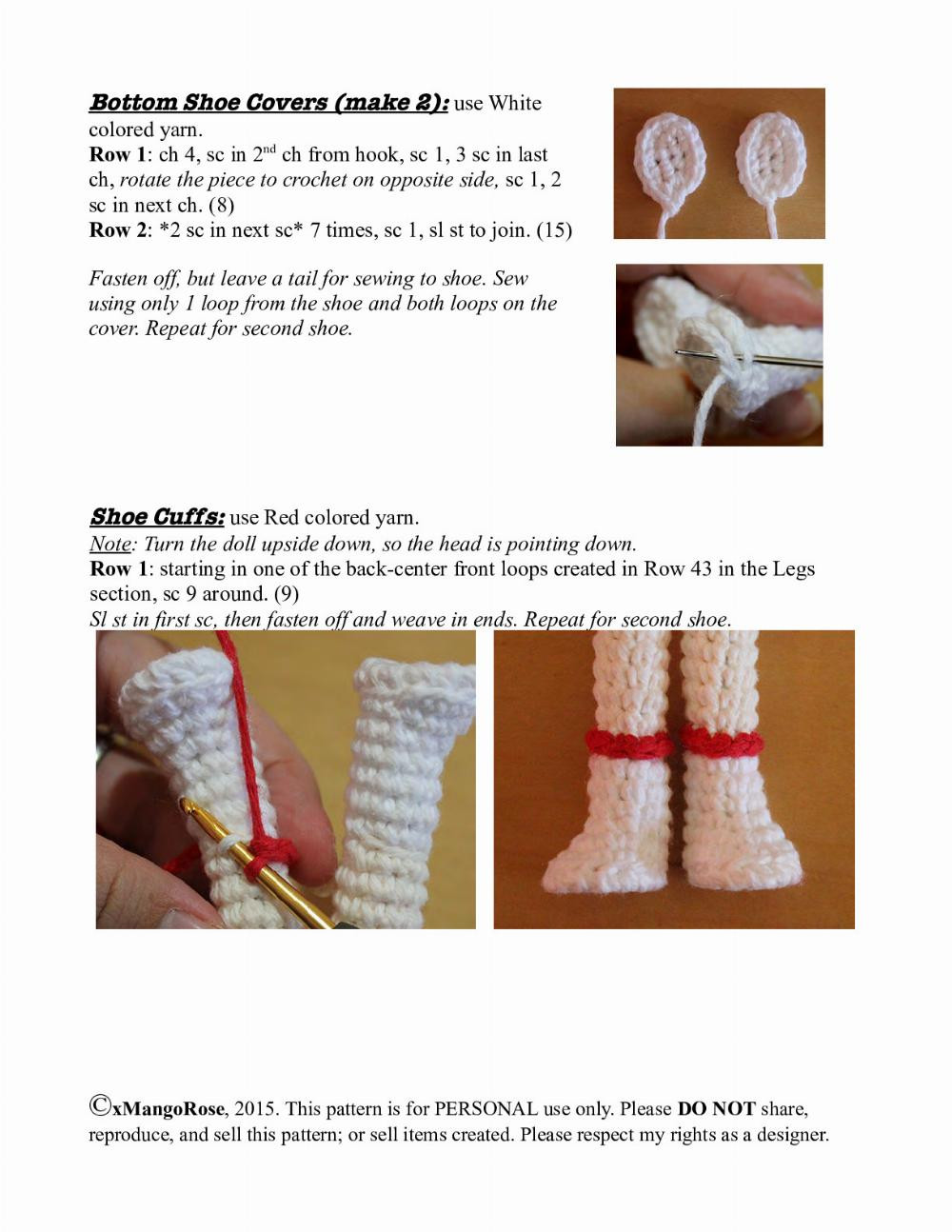 Bottom Shoe Covers (make 2): use White colored yarn.
Row 1: ch 4, sc in 2$^{nd}$ ch from hook, sc 1, 3 sc in last ch, rotate the piece to crochet on opposite side, sc 1, 2 sc in next ch. (8)
Row 2: *2 sc in next sc* 7 times, sc 1, sl st to join. (15)

Fasten off, but leave a tail for sewing to shoe. Sew using only 1 loop from the shoe and both loops on the cover. Repeat for second shoe.

Shoe Cuffs: use Red colored yarn.
Note: Turn the doll upside down, so the head is pointing down.
Row 1: starting in one of the back-center front loops created in Row 43 in the Legs section, sc 9 around. (9)
Sl st in first sc, then fasten off and weave in ends. Repeat for second shoe.

©xMangoRose, 2015. This pattern is for PERSONAL use only. Please DO NOT share, reproduce, and sell this pattern; or sell items created. Please respect my rights as a designer.